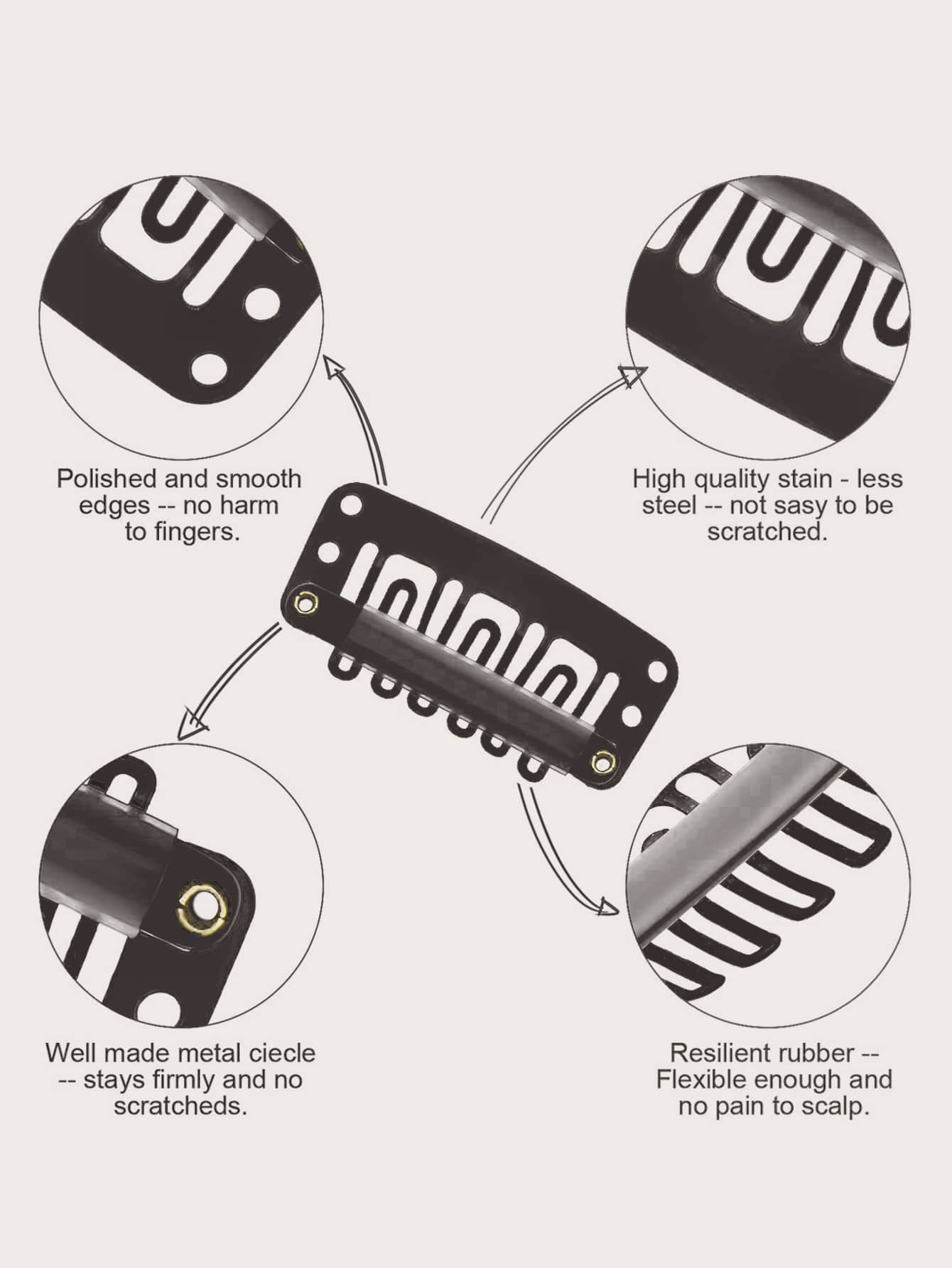 Polished and smooth edges -- no harm to fingers.

High quality stain - less steel -- not sasy to be scratched.

Well made metal ciecle -- stays firmly and no scratcheds.

Resilient rubber -- Flexible enough and no pain to scalp.