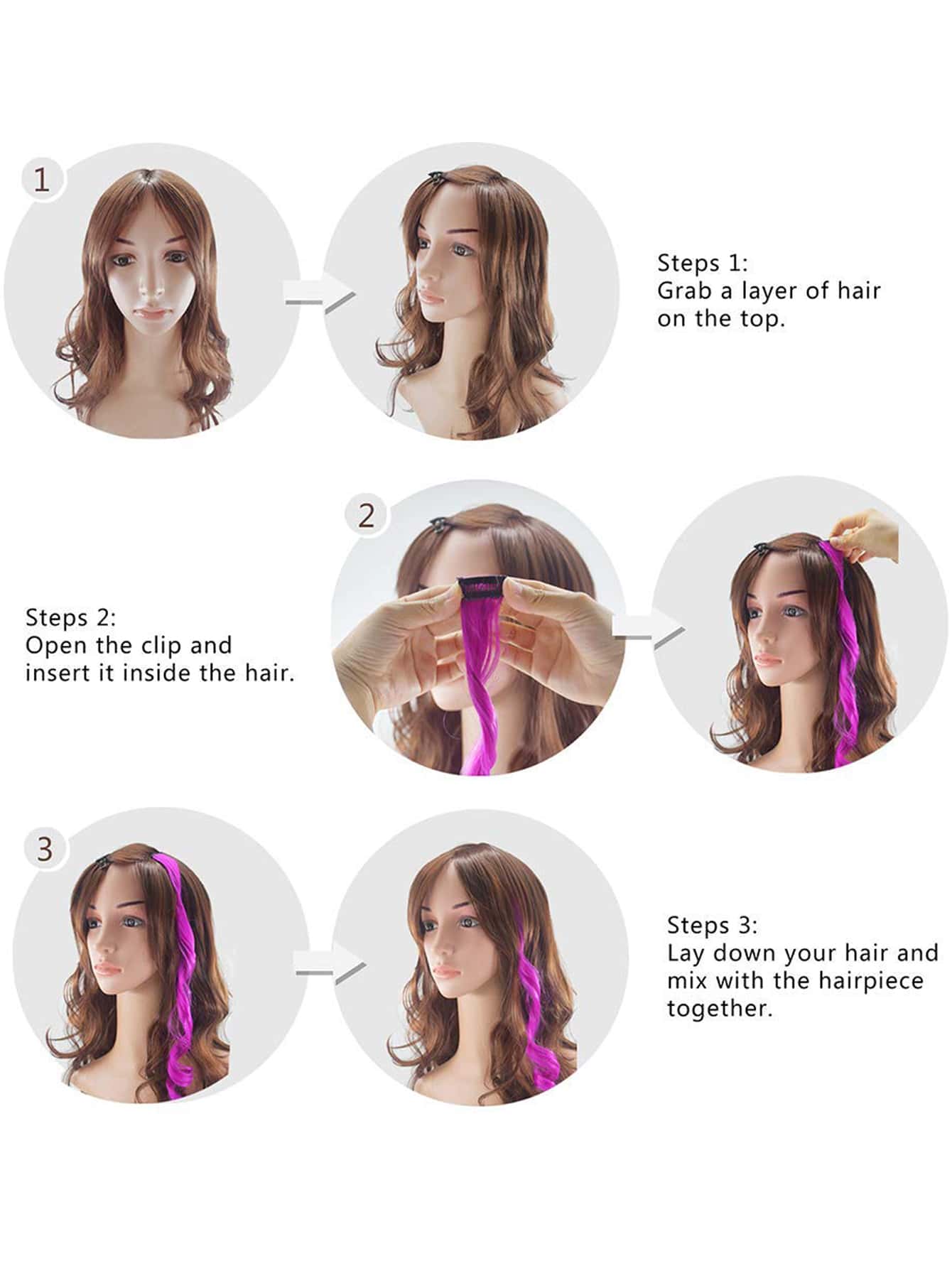 1

Steps 1:
Grab a layer of hair on the top.

2

Steps 2:
Open the clip and insert it inside the hair.

3

Steps 3:
Lay down your hair and mix with the hairpiece together.