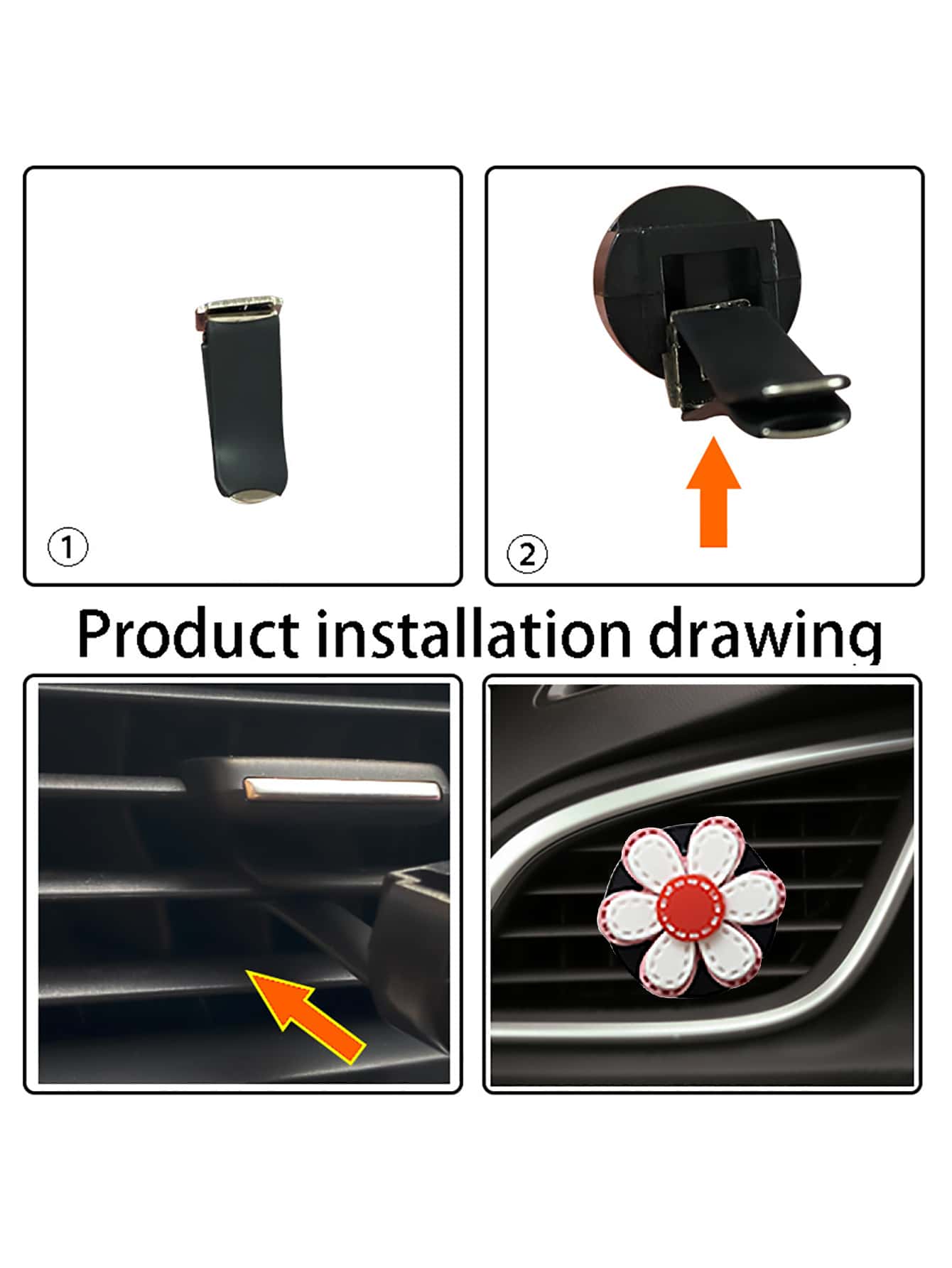 ①

②

Product installation drawing