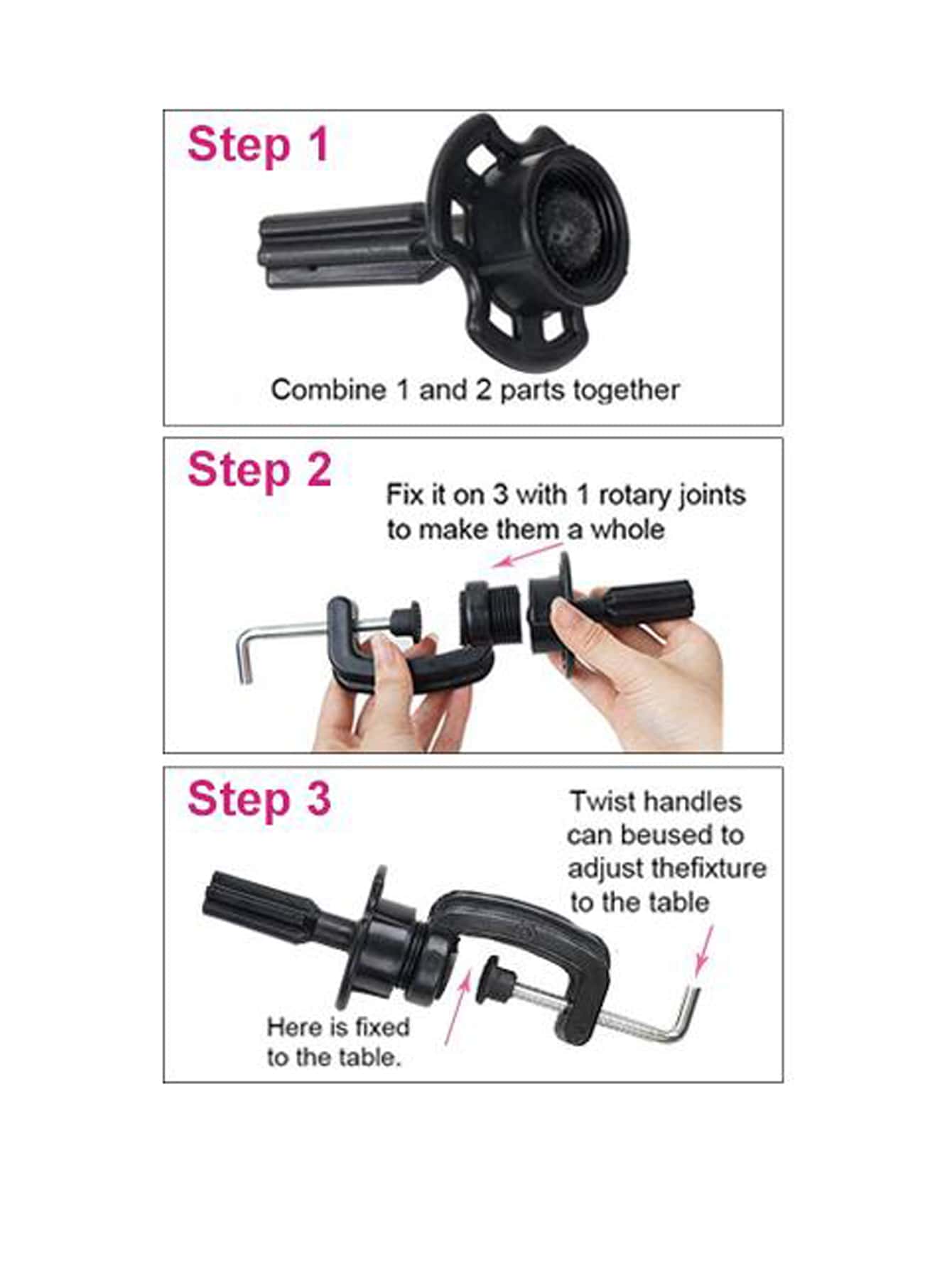 Step 1

Combine 1 and 2 parts together

Step 2

Fix it on 3 with 1 rotary joints to make them a whole

Step 3

Twist handles can beused to adjust thefixture to the table

Here is fixed to the table.