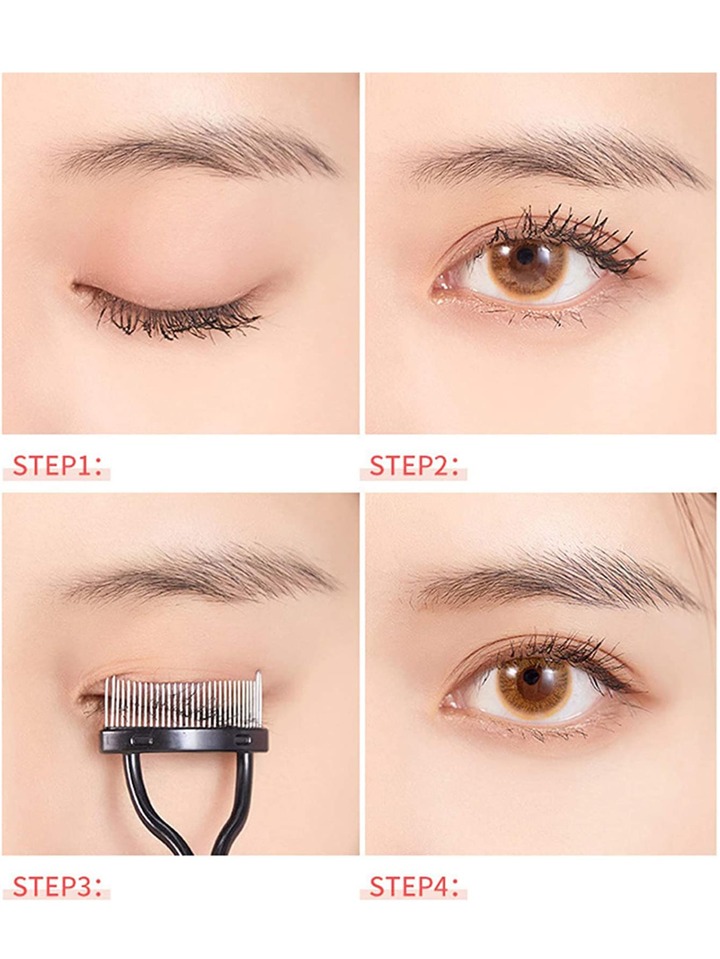 STEP1:

STEP2:

STEP3:

STEP4: