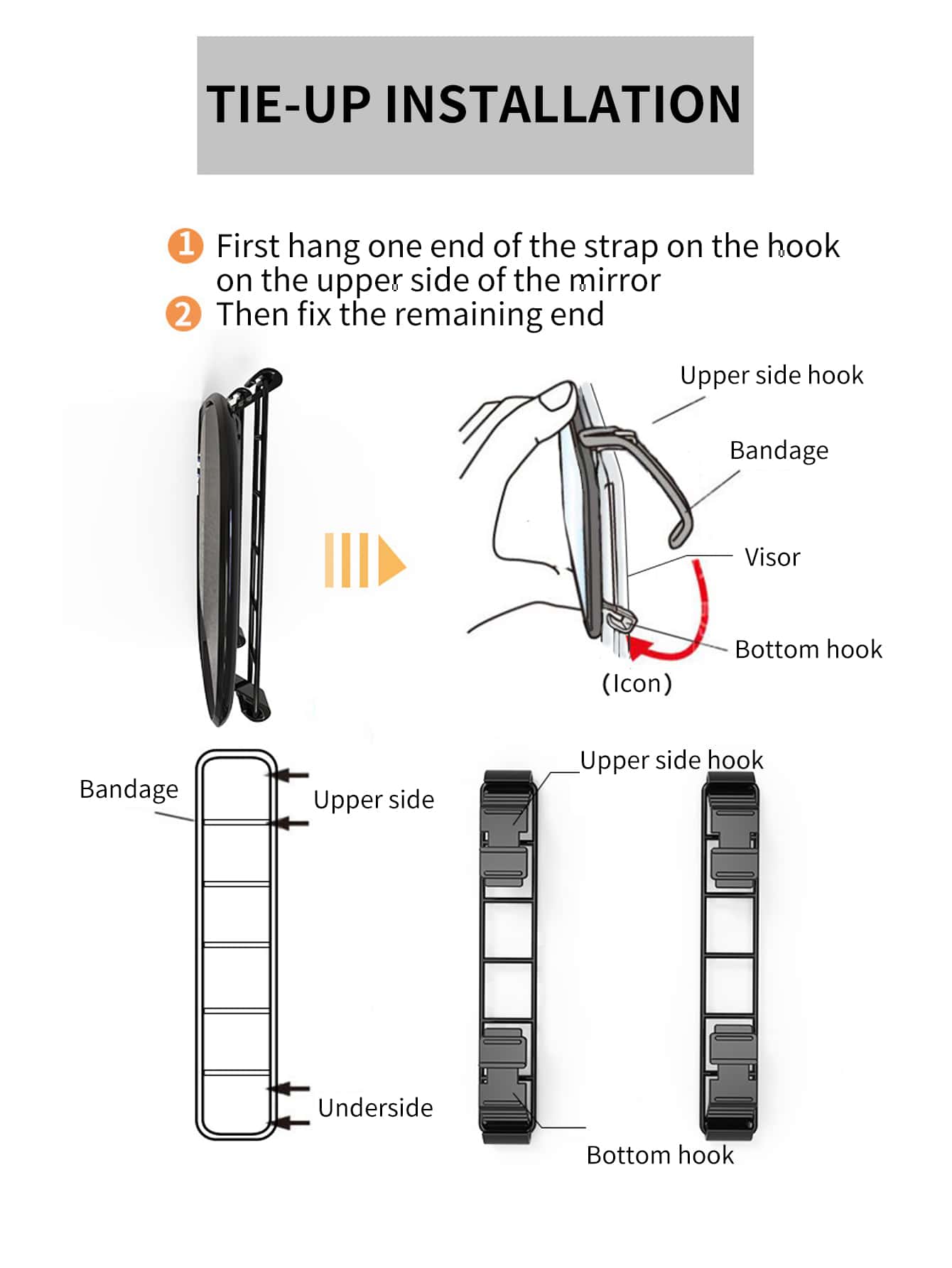 TIE-UP INSTALLATION

1 First hang one end of the strap on the hook on the upper side of the mirror
2 Then fix the remaining end

Upper side hook
Bandage
Visor
Bottom hook
(Icon)

Bandage
Upper side
Underside

Upper side hook
Bottom hook