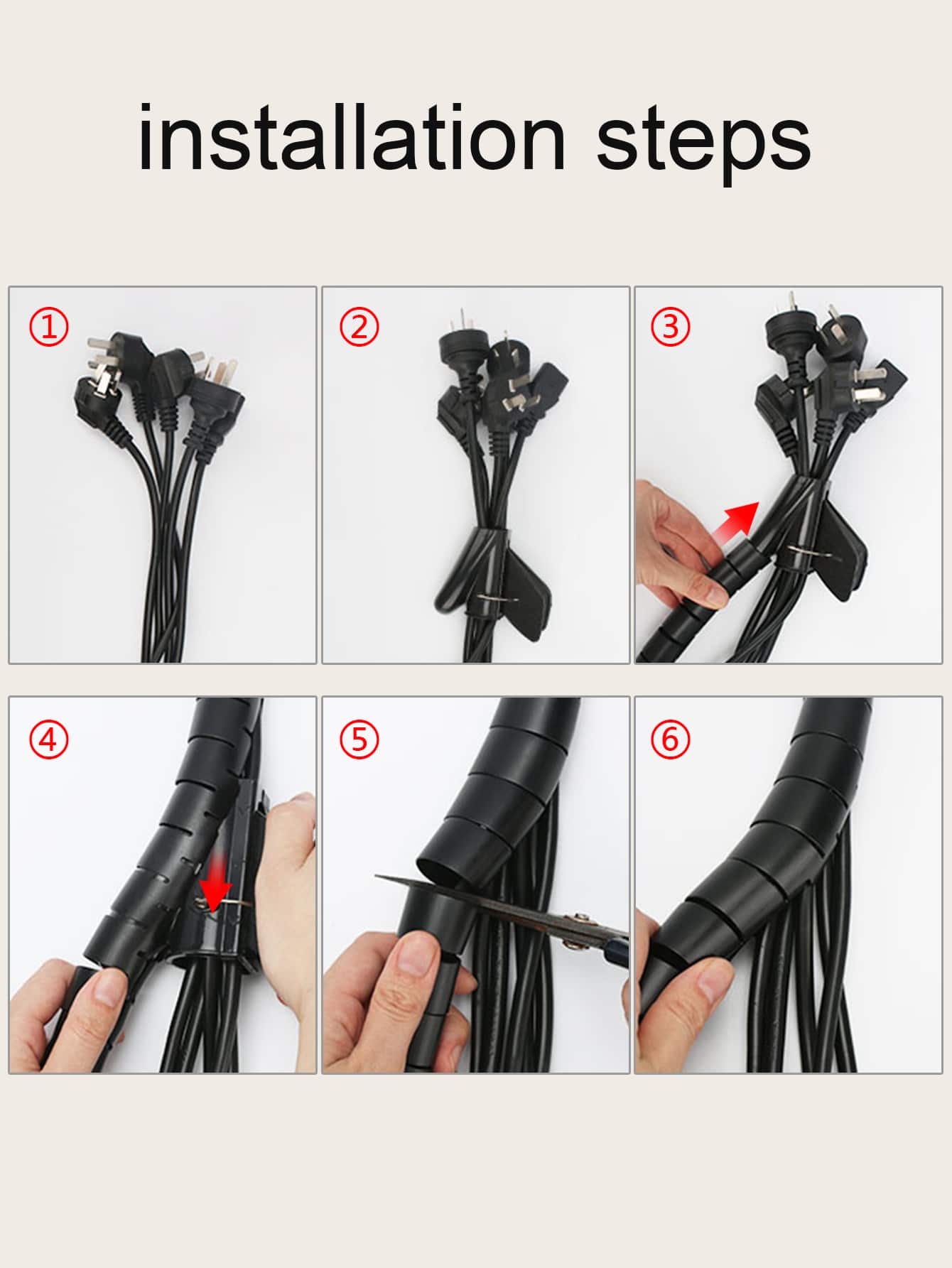 installation steps

①

②

③

④

⑤

⑥