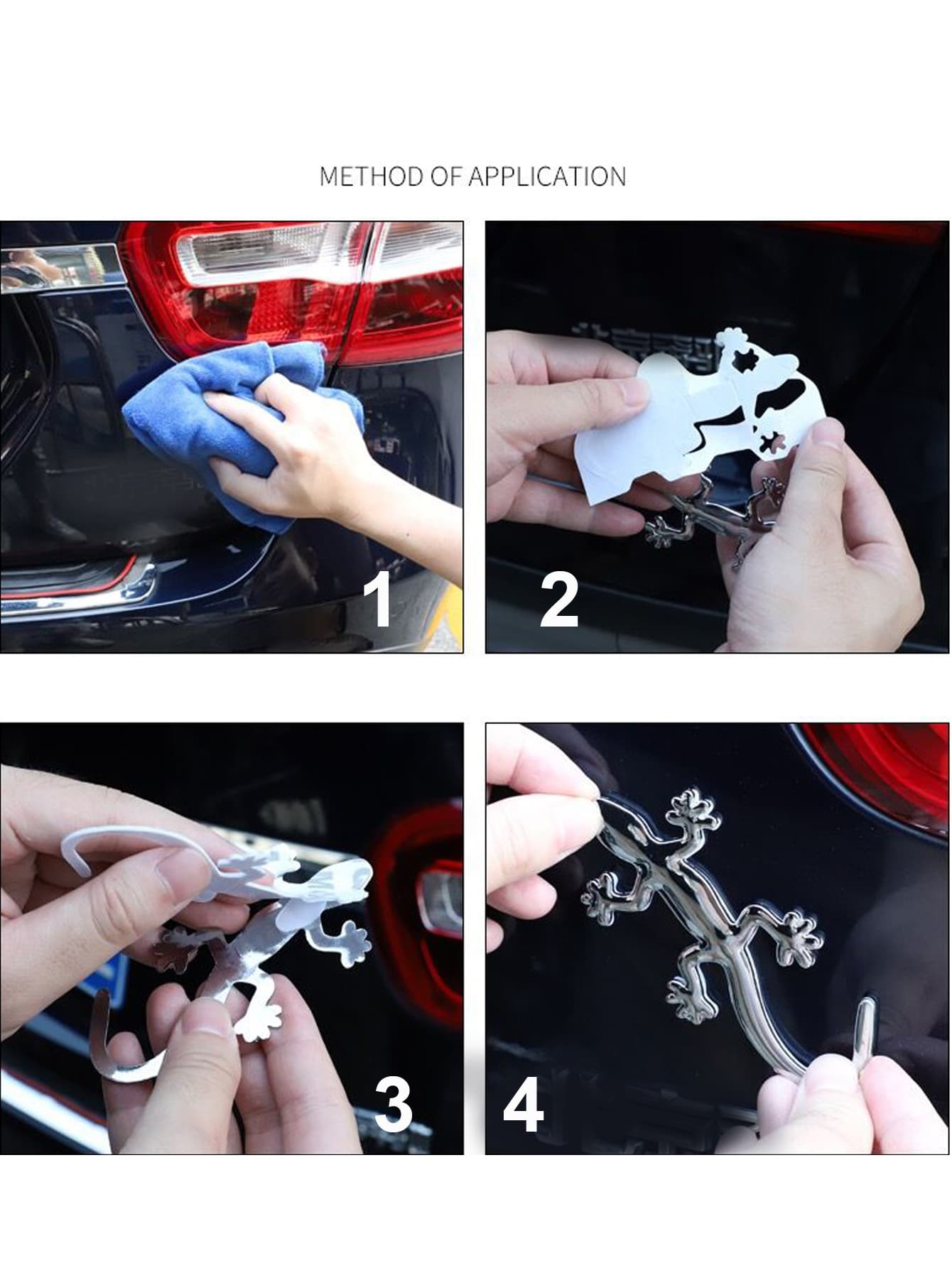 METHOD OF APPLICATION

1

2

3

4