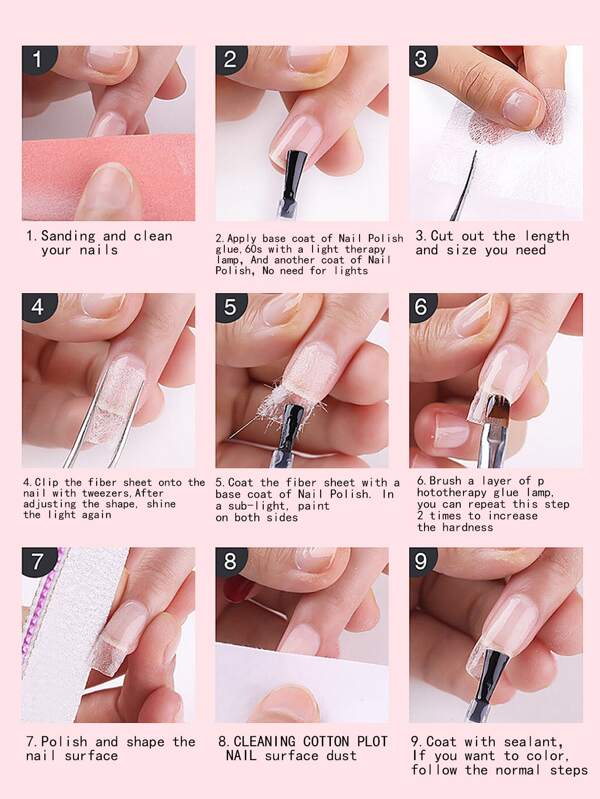 1

1. Sanding and clean your nails

2

2. Apply base coat of Nail Polish glue, 60s with a light therapy lamp, And another coat of Nail Polish, No need for lights

3

3. Cut out the length and size you need

4

4. Clip the fiber sheet onto the nail with tweezers, After adjusting the shape, shine the light again

5

5. Coat the fiber sheet with a base coat of Nail Polish. In a sub-light, paint on both sides

6

6. Brush a layer of p hototherapy glue lamp, you can repeat this step 2 times to increase the hardness

7

7. Polish and shape the nail surface

8

8. CLEANING COTTON PLOT NAIL surface dust

9

9. Coat with sealant, If you want to color, follow the normal steps