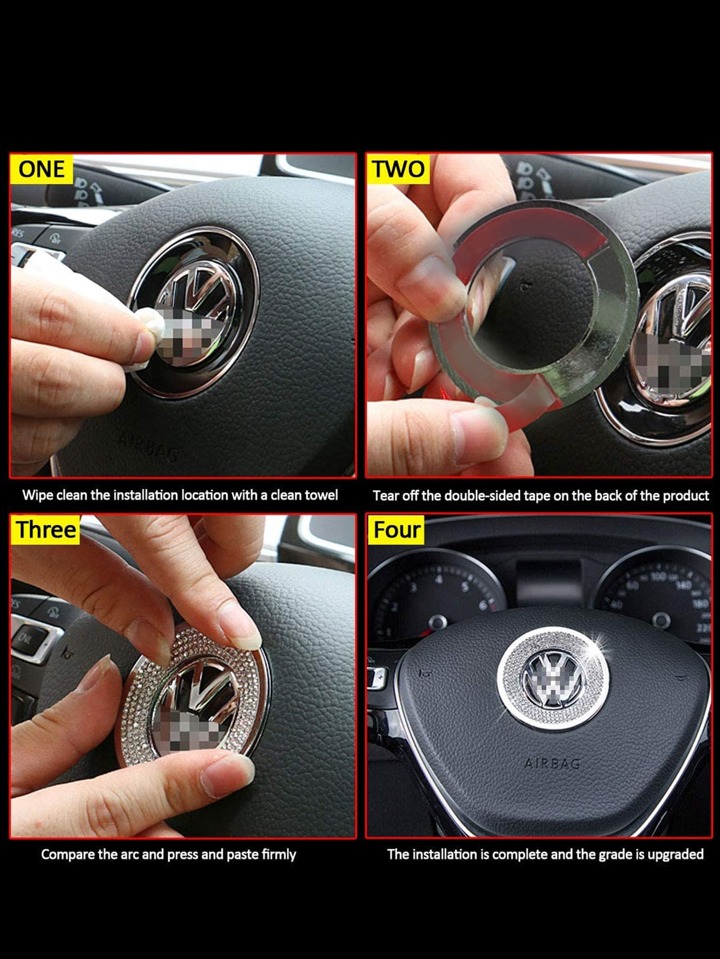 ONE

AIRBAG

Wipe clean the installation location with a clean towel

TWO

Tear off the double-sided tape on the back of the product

Three

Compare the arc and press and paste firmly

Four

AIRBAG

The installation is complete and the grade is upgraded