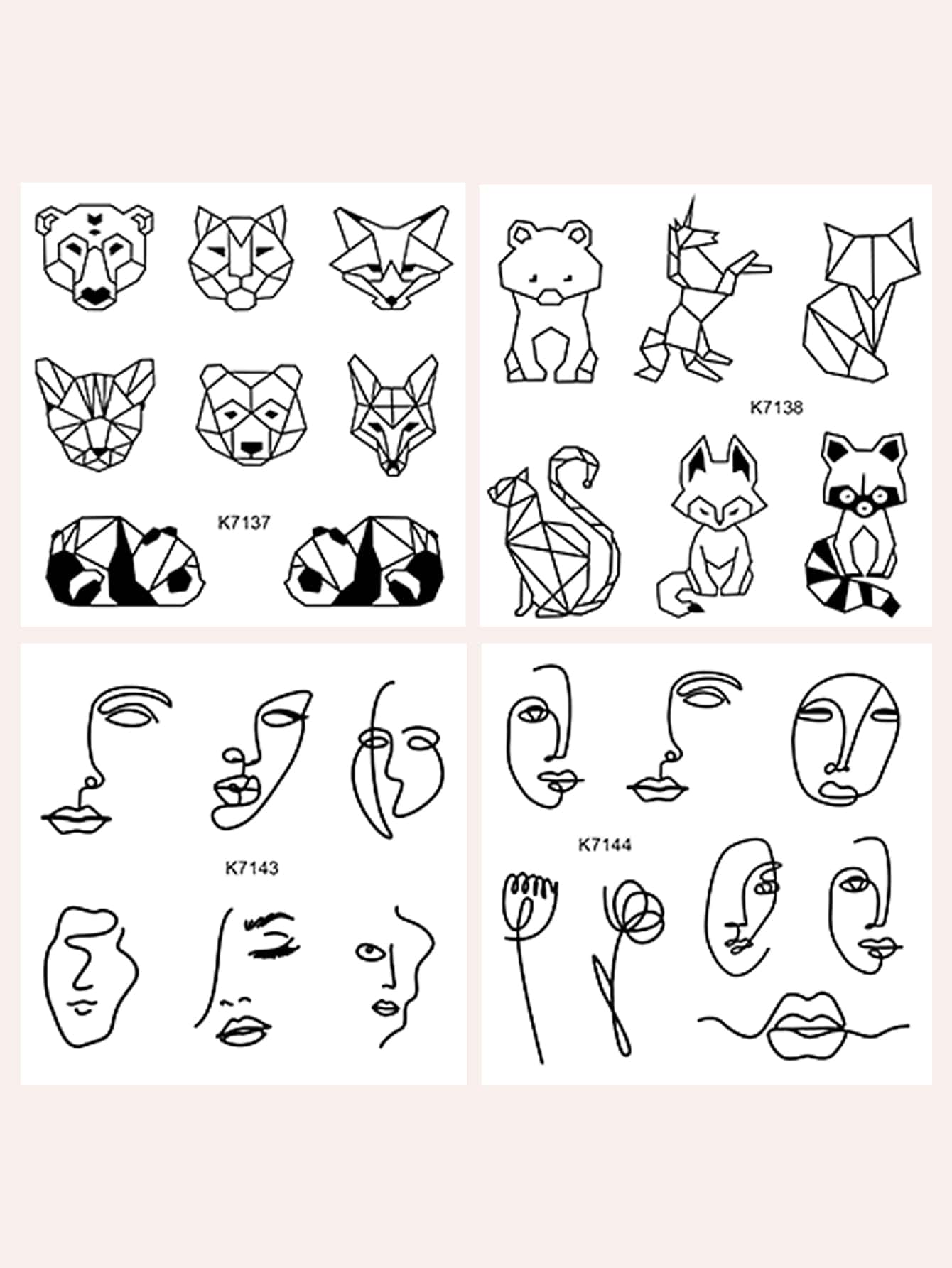 K7137

K7138

K7143

K7144