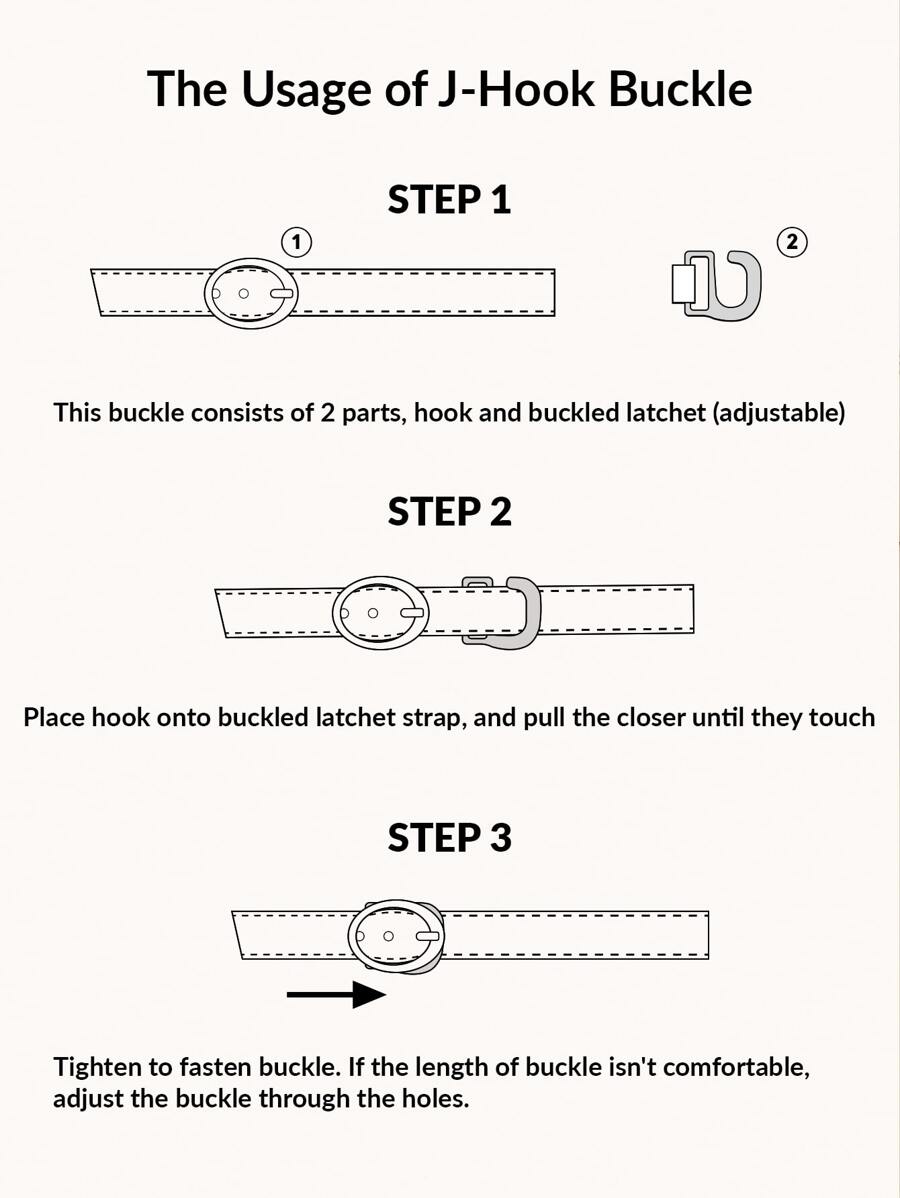 The Usage of J-Hook Buckle

STEP 1

1

2

This buckle consists of 2 parts, hook and buckled latchet (adjustable)

STEP 2

Place hook onto buckled latchet strap, and pull the closer until they touch

STEP 3

Tighten to fasten buckle. If the length of buckle isn't comfortable, adjust the buckle through the holes.