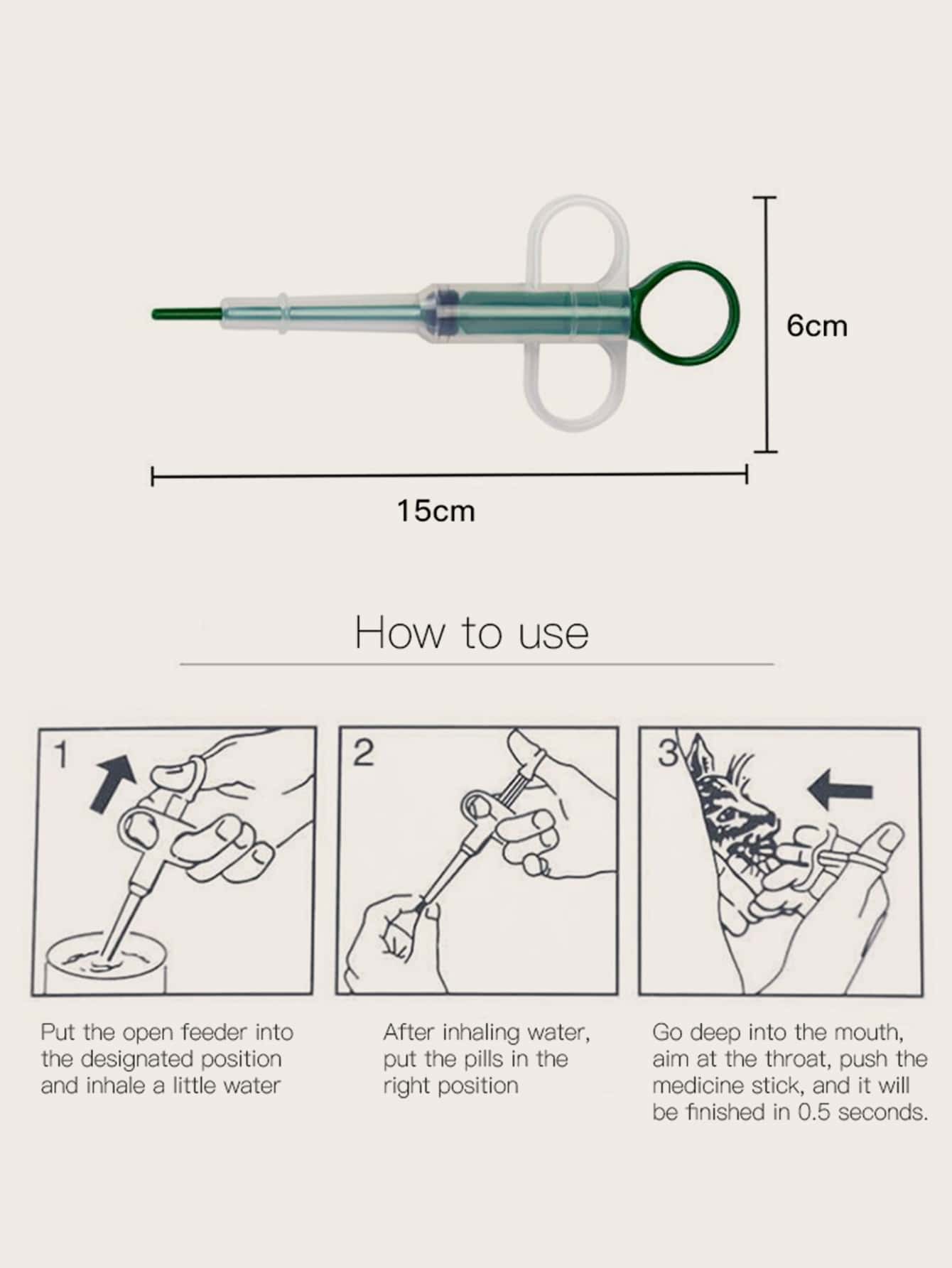 6cm

15cm

How to use

1

Put the open feeder into the designated position and inhale a little water

2

After inhaling water, put the pills in the right position

3

Go deep into the mouth, aim at the throat, push the medicine stick, and it will be finished in 0.5 seconds.