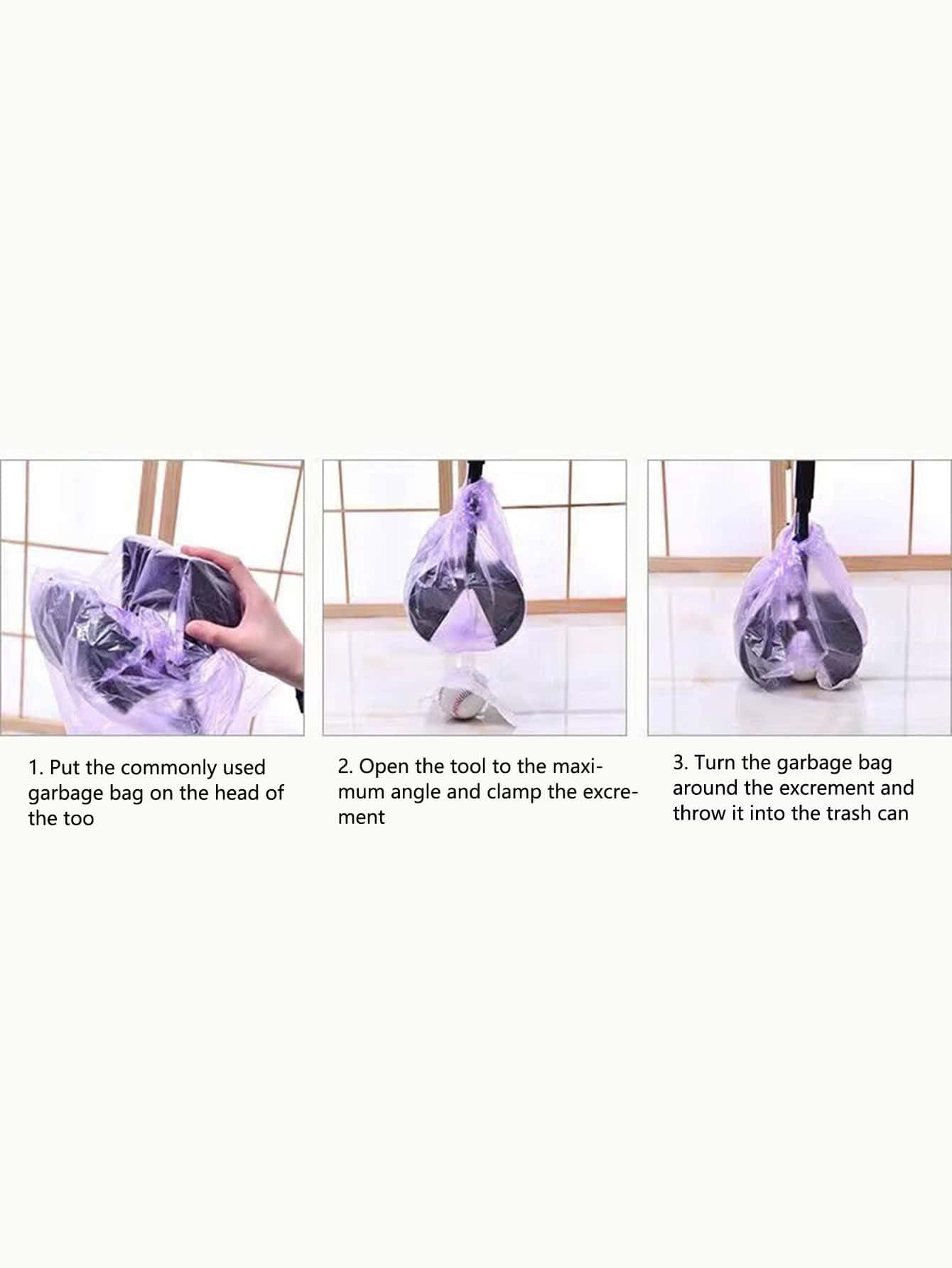 1. Put the commonly used garbage bag on the head of the too

2. Open the tool to the maximum angle and clamp the excrement

3. Turn the garbage bag around the excrement and throw it into the trash can