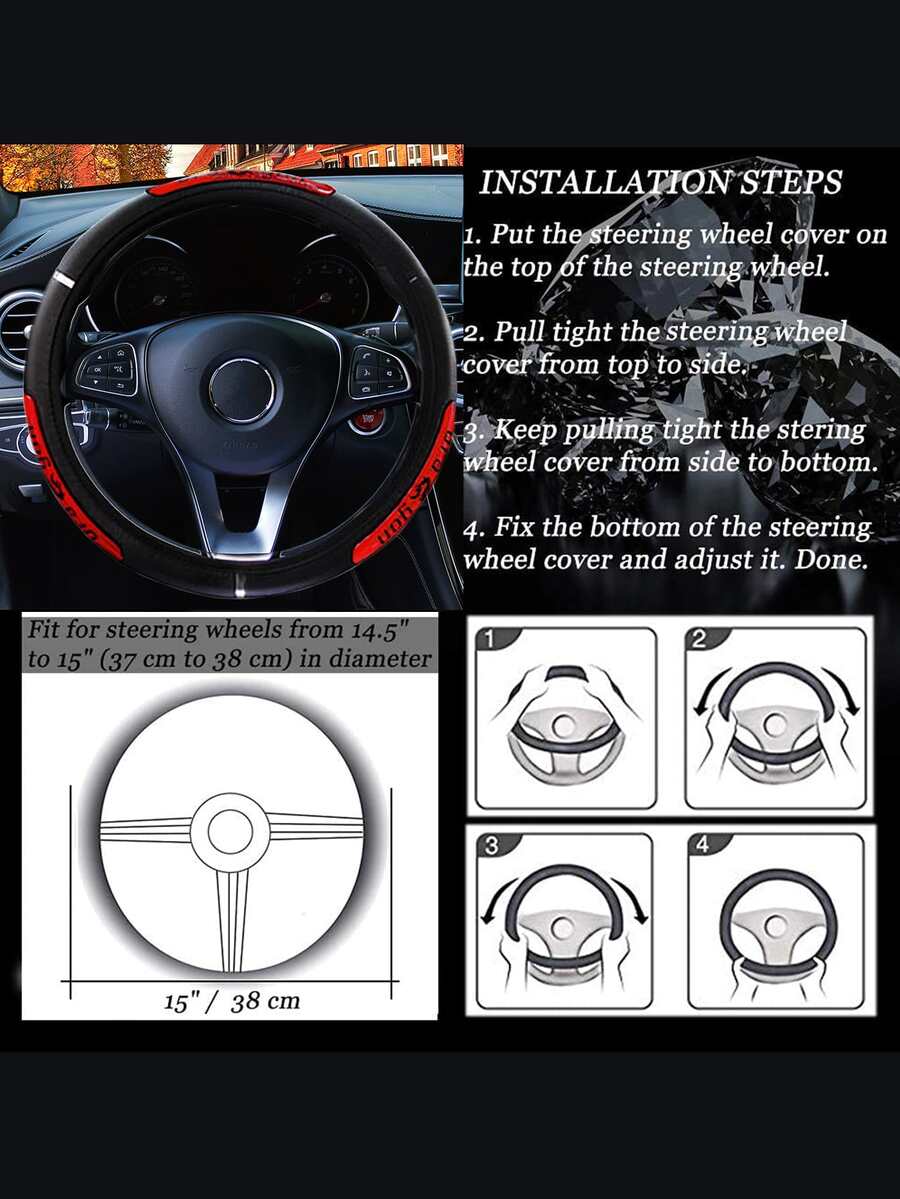 INSTALLATION STEPS

1. Put the steering wheel cover on the top of the steering wheel.

2. Pull tight the steering wheel cover from top to side.

3. Keep pulling tight the stering wheel cover from side to bottom.

4. Fix the bottom of the steering wheel cover and adjust it. Done.

Fit for steering wheels from 14.5" to 15" (37 cm to 38 cm) in diameter

15" / 38 cm

1

2

3

4