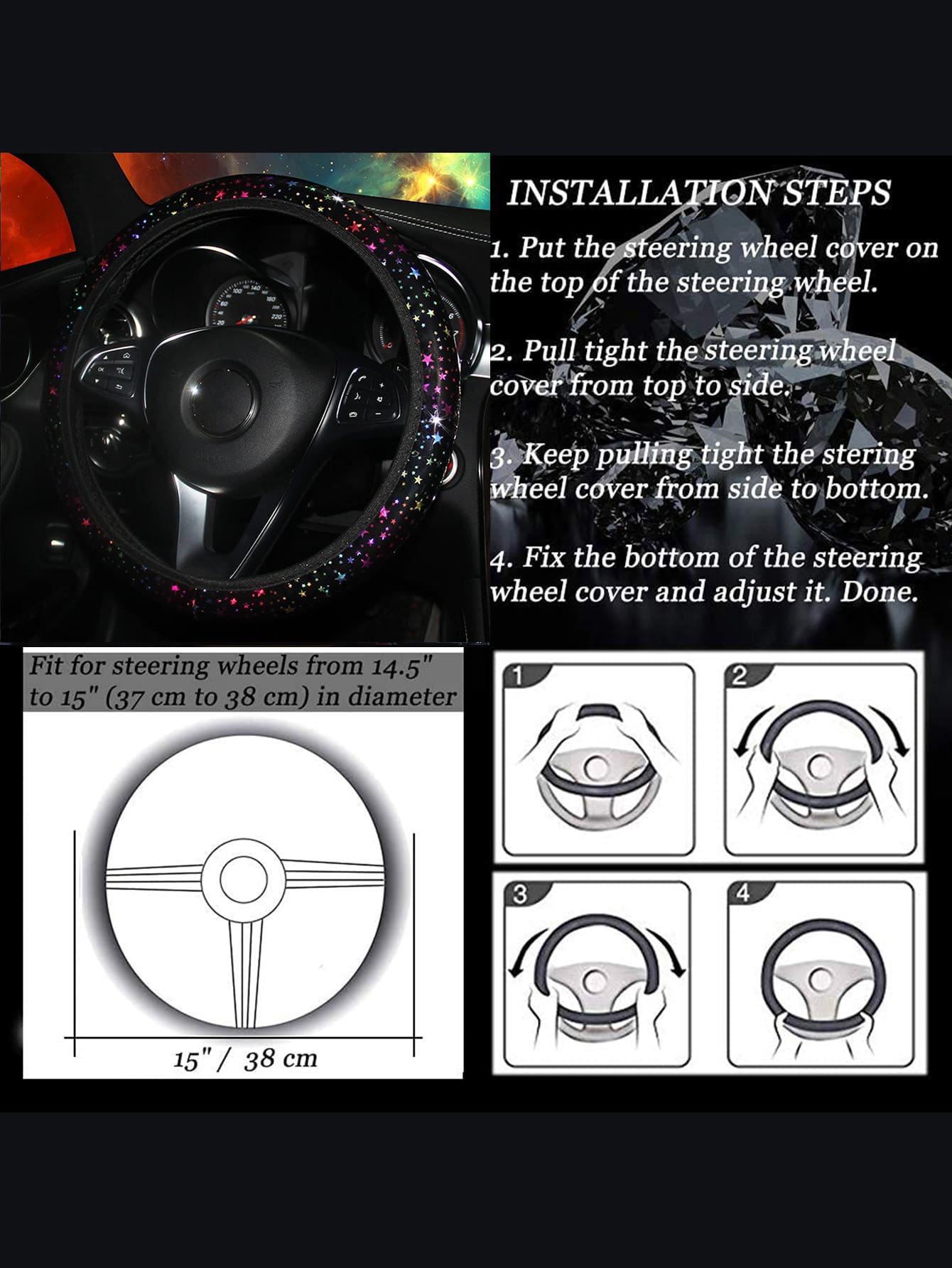 INSTALLATION STEPS

1. Put the steering wheel cover on the top of the steering wheel.

2. Pull tight the steering wheel cover from top to side.

3. Keep pulling tight the stering wheel cover from side to bottom.

4. Fix the bottom of the steering wheel cover and adjust it. Done.

Fit for steering wheels from 14.5" to 15" (37 cm to 38 cm) in diameter

15" / 38 cm

1

2

3

4