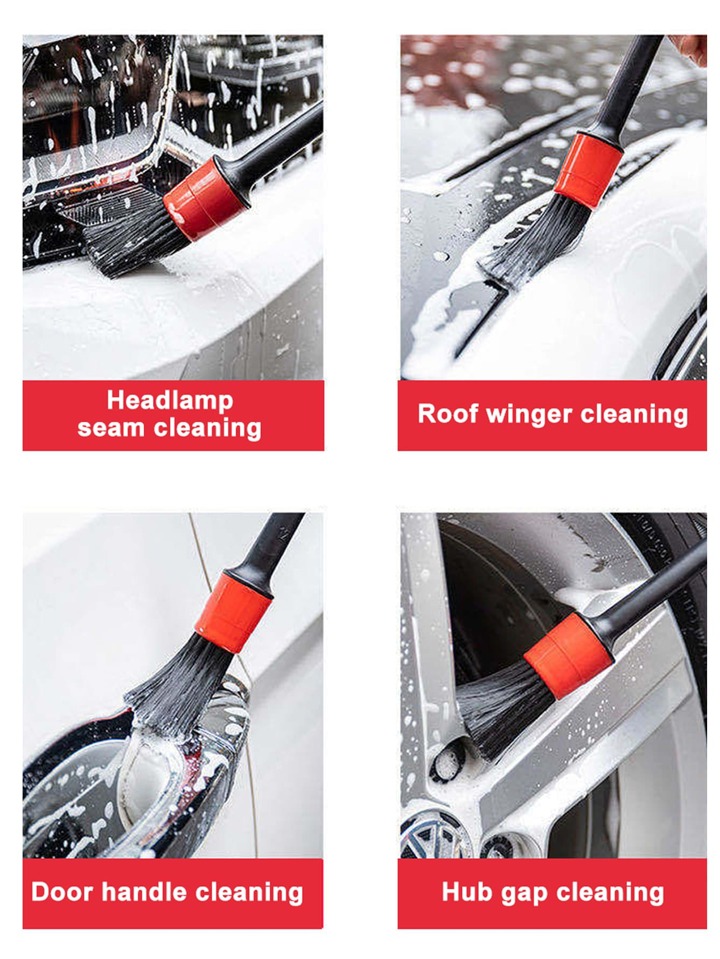 Headlamp seam cleaning

Roof winger cleaning

Door handle cleaning

Hub gap cleaning