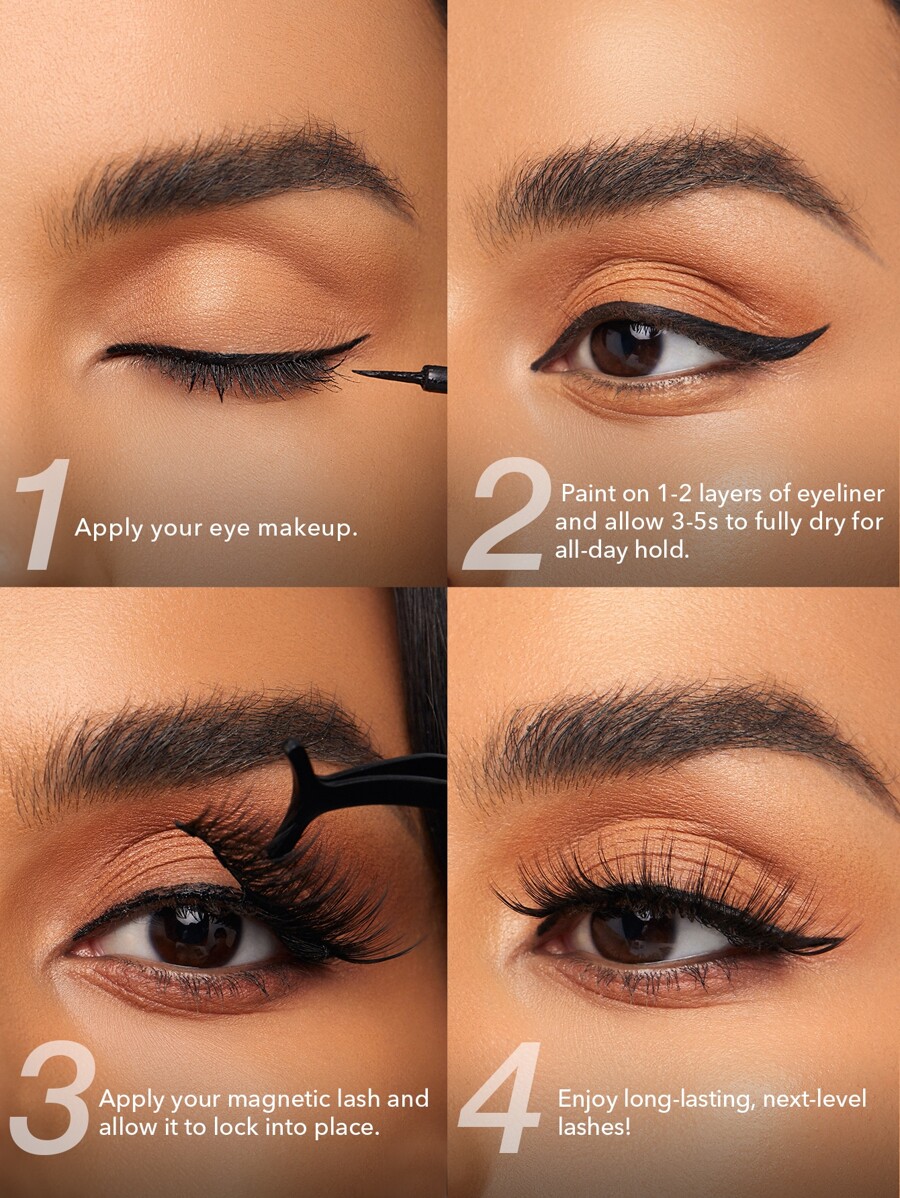 1 Apply your eye makeup.

2 Paint on 1-2 layers of eyeliner and allow 3-5s to fully dry for all-day hold.

3 Apply your magnetic lash and allow it to lock into place.

4 Enjoy long-lasting, next-level lashes!