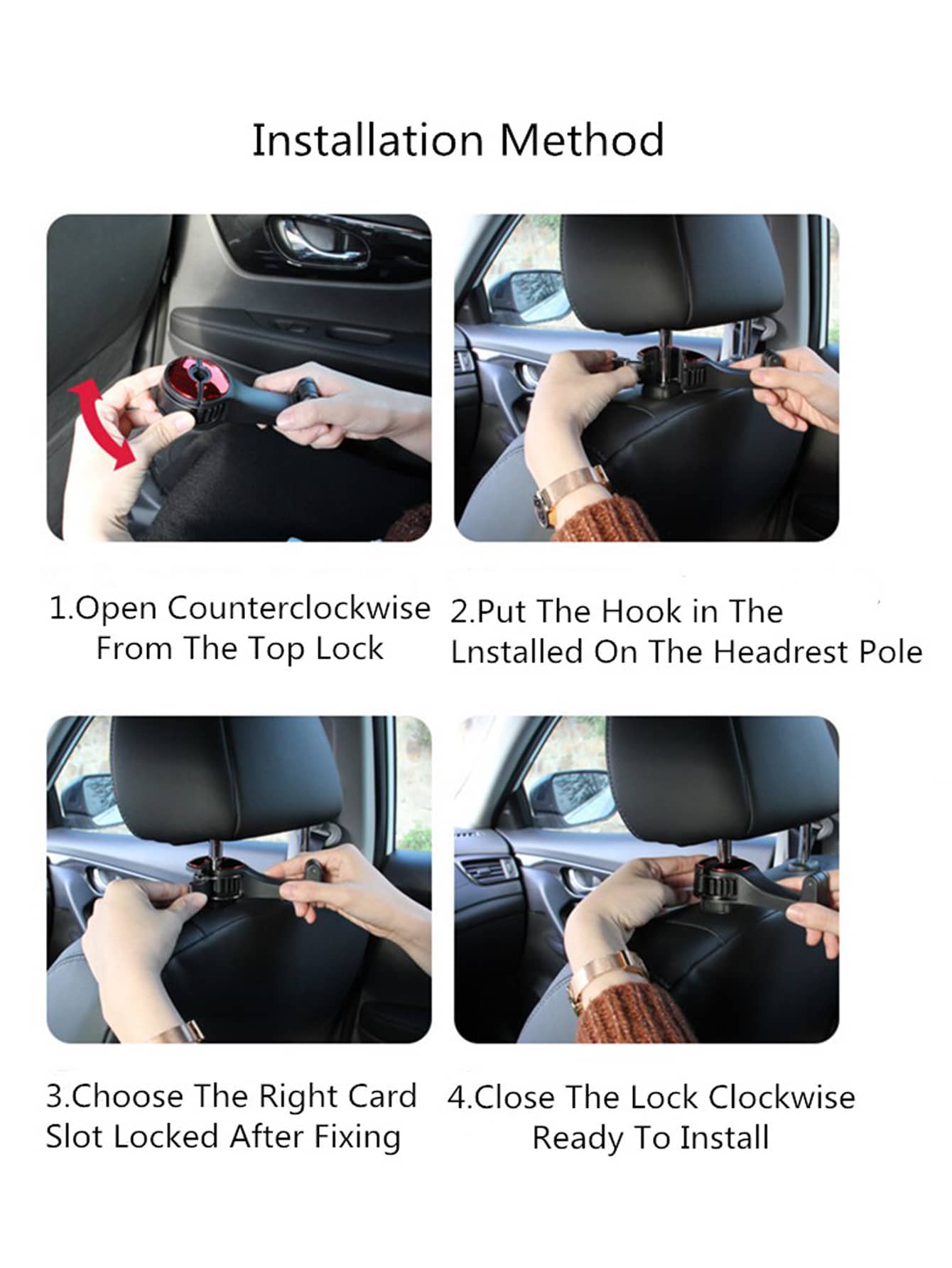 Installation Method

1.Open Counterclockwise From The Top Lock

2.Put The Hook in The Lnstalled On The Headrest Pole

3.Choose The Right Card Slot Locked After Fixing

4.Close The Lock Clockwise Ready To Install