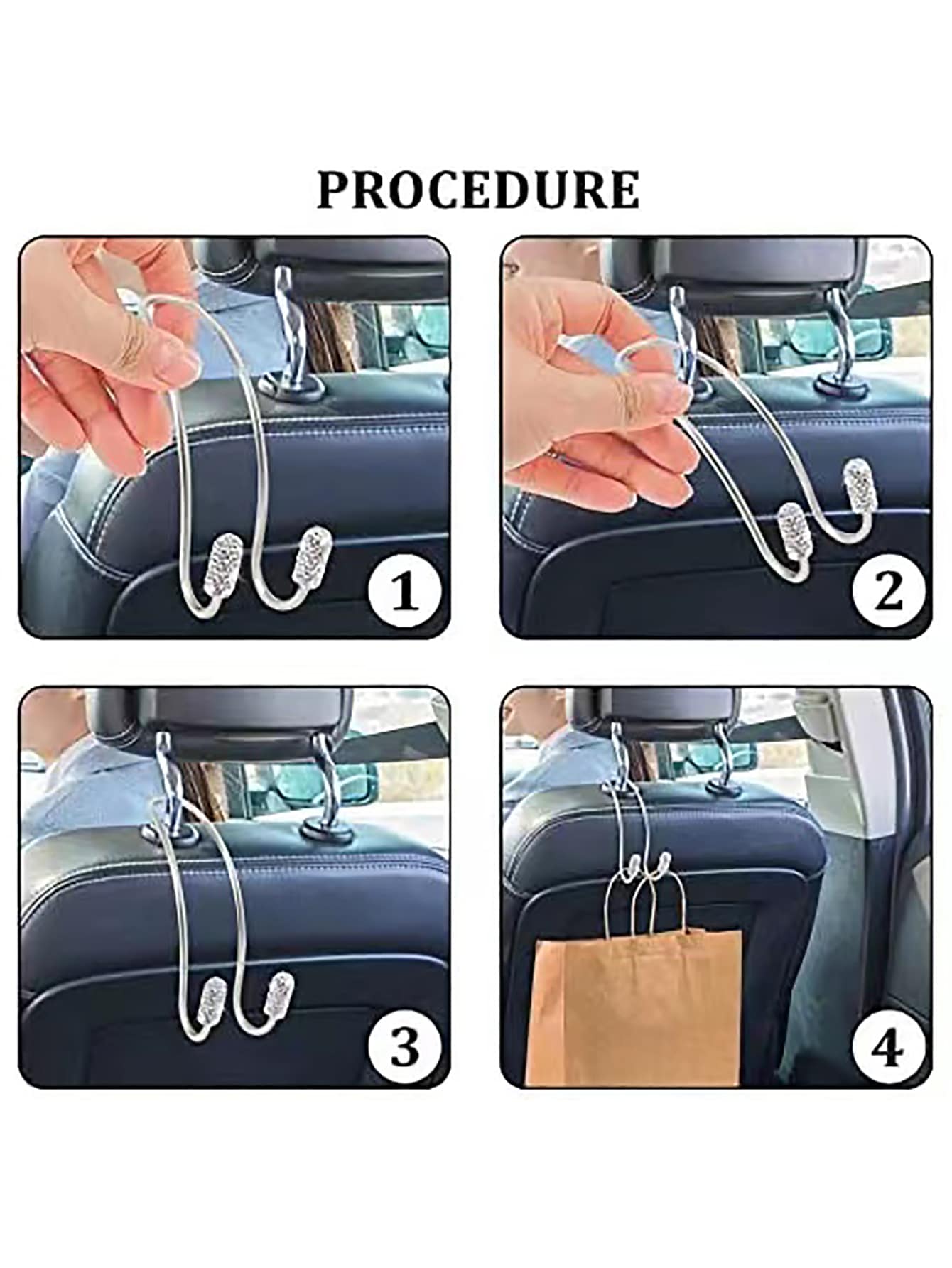 PROCEDURE

1

2

3

4