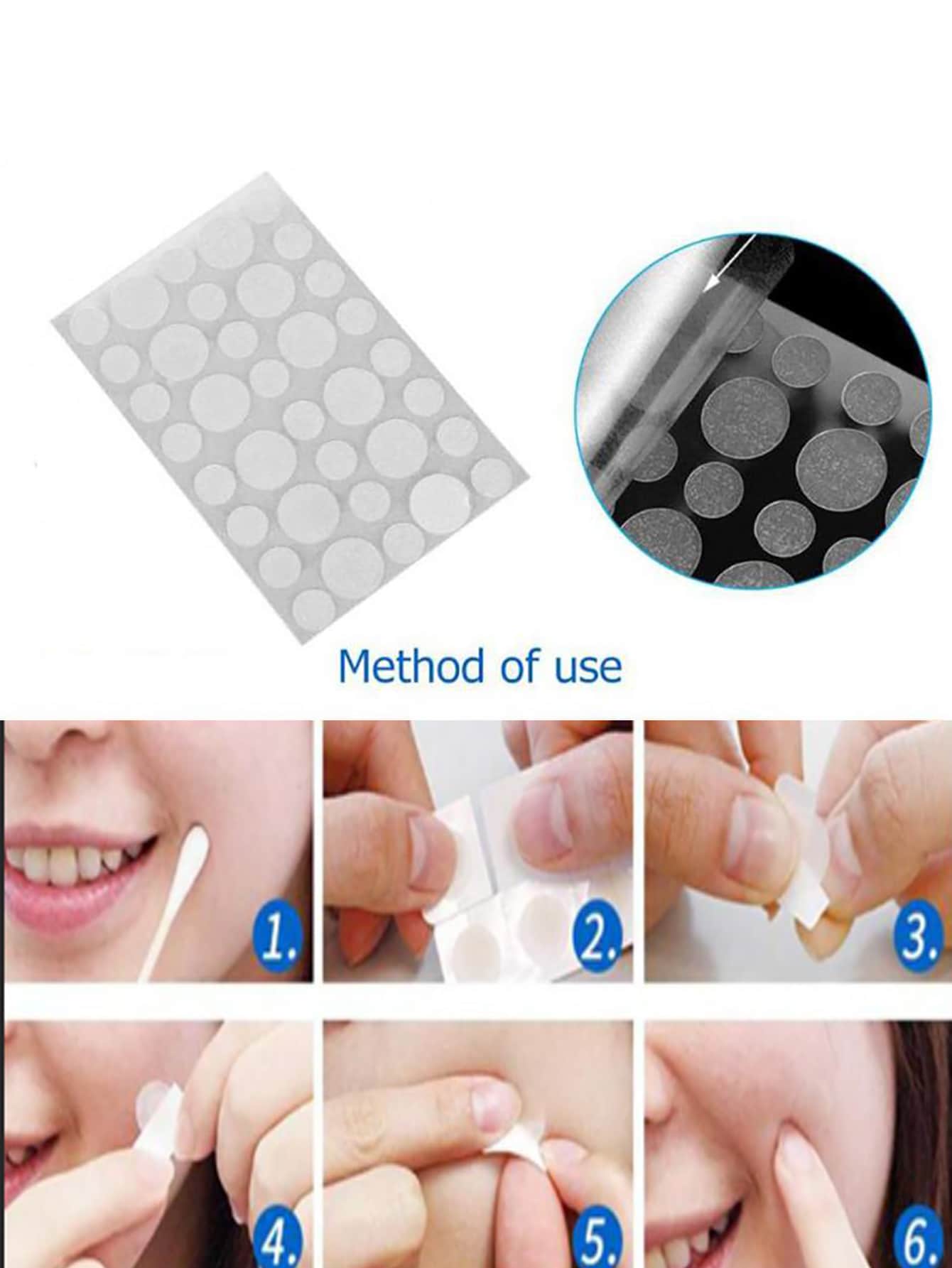 Method of use

1.

2.

3.

4.

5.

6.