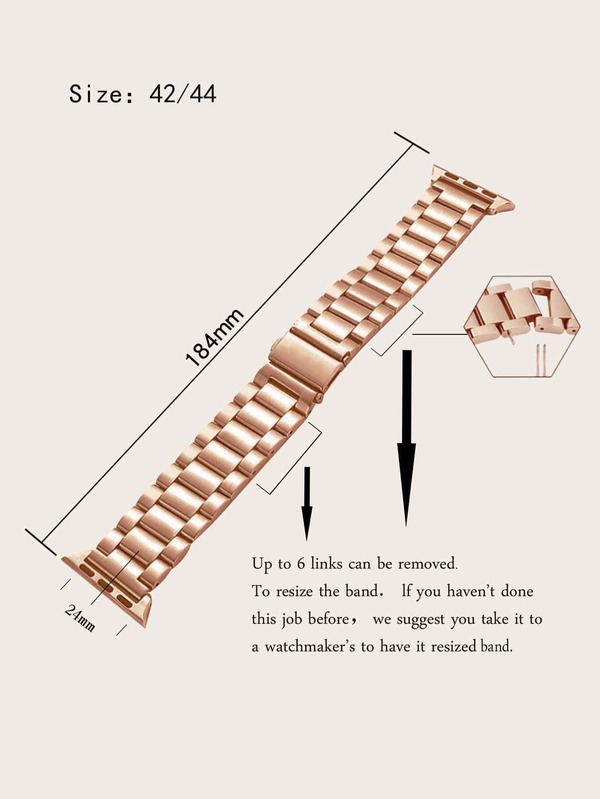 Size: 42/44

184mm

24mm

Up to 6 links can be removed.
To resize the band． If you haven't done this job before， we suggest you take it to a watchmaker's to have it resized band.