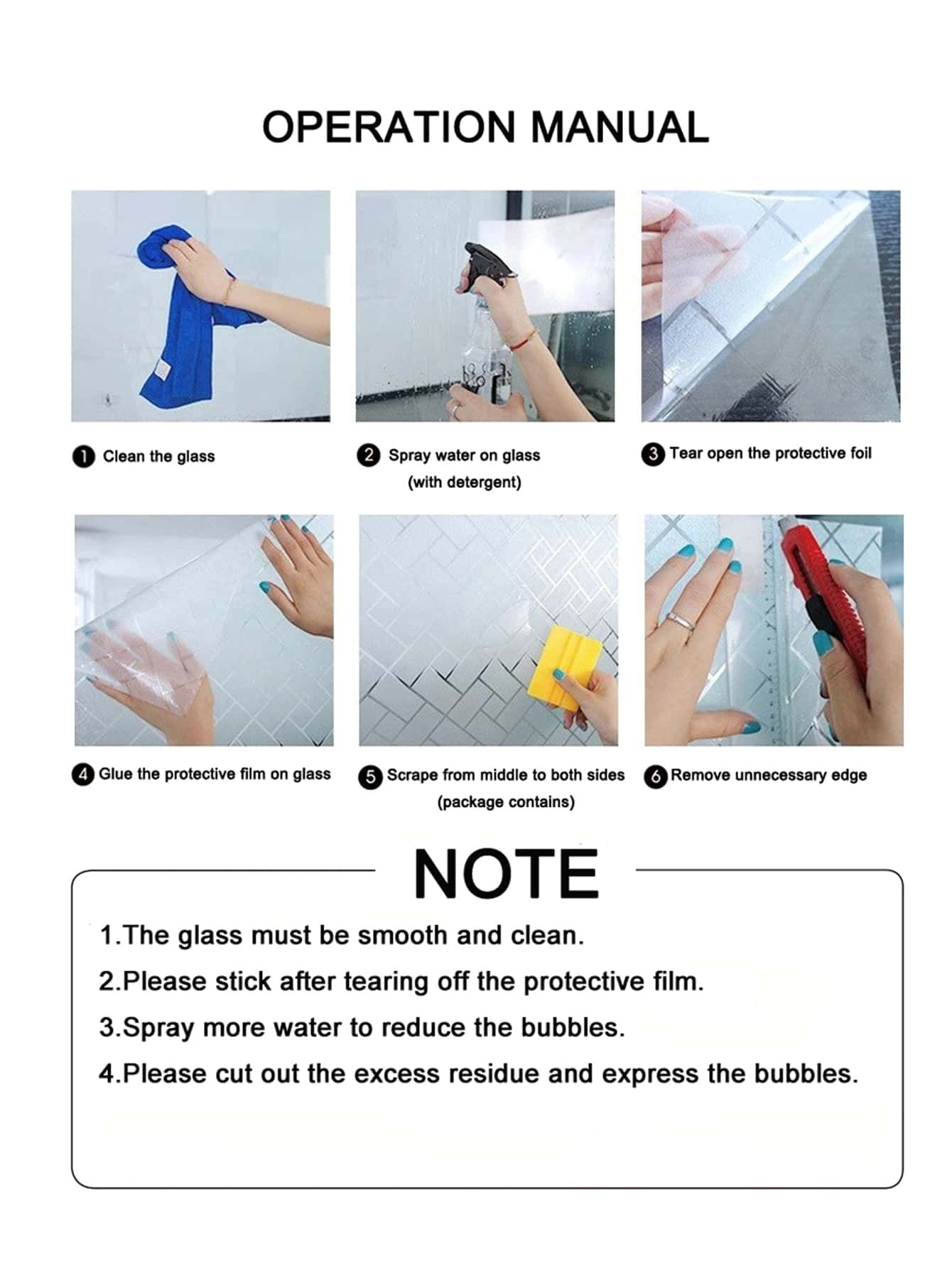 OPERATION MANUAL

1 Clean the glass

2 Spray water on glass (with detergent)

3 Tear open the protective foil

4 Glue the protective film on glass

5 Scrape from middle to both sides (package contains)

6 Remove unnecessary edge

NOTE

1.The glass must be smooth and clean.

2.Please stick after tearing off the protective film.

3.Spray more water to reduce the bubbles.

4.Please cut out the excess residue and express the bubbles.