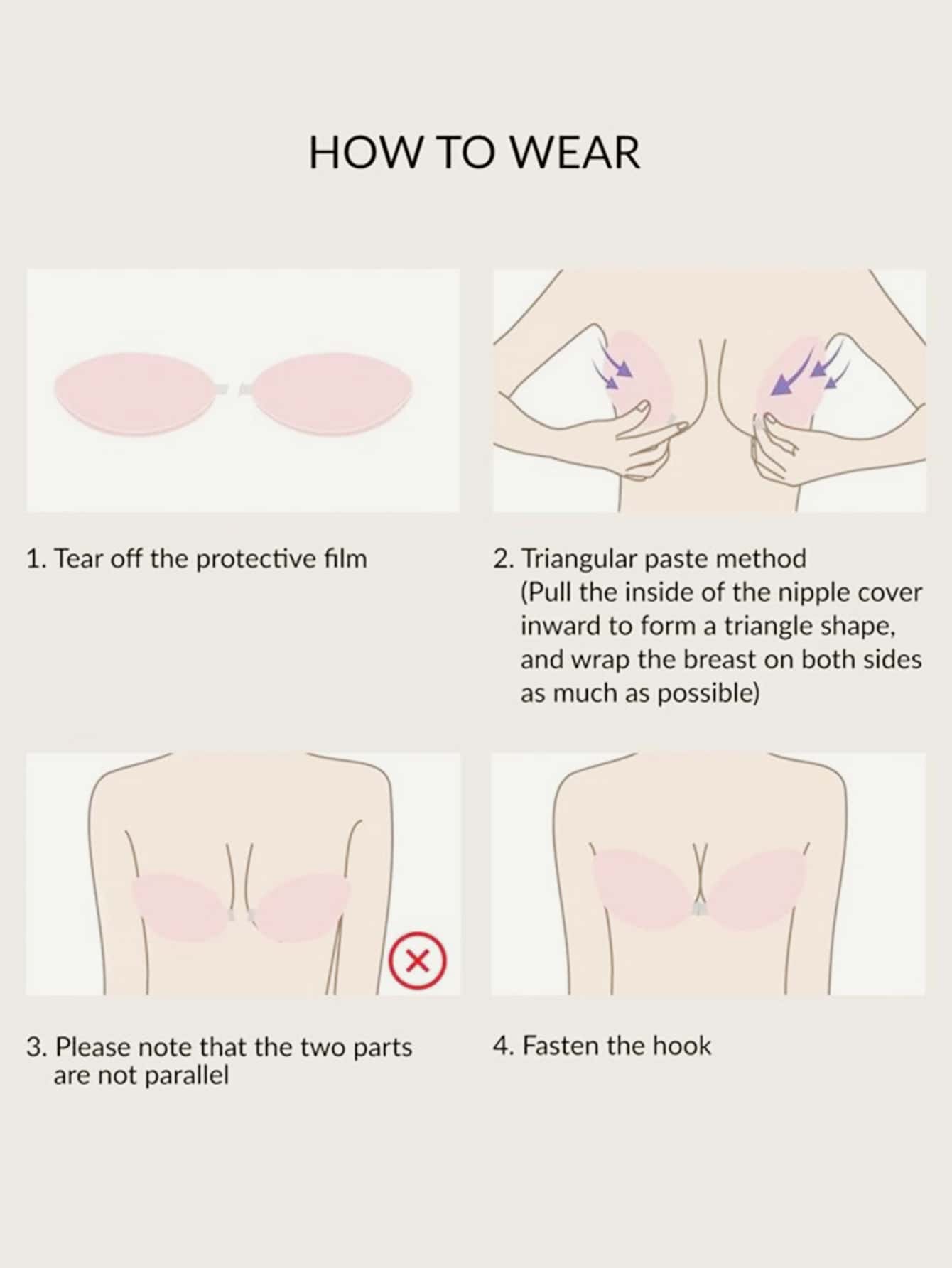 HOW TO WEAR

1. Tear off the protective film

2. Triangular paste method (Pull the inside of the nipple cover inward to form a triangle shape, and wrap the breast on both sides as much as possible)

3. Please note that the two parts are not parallel

4. Fasten the hook