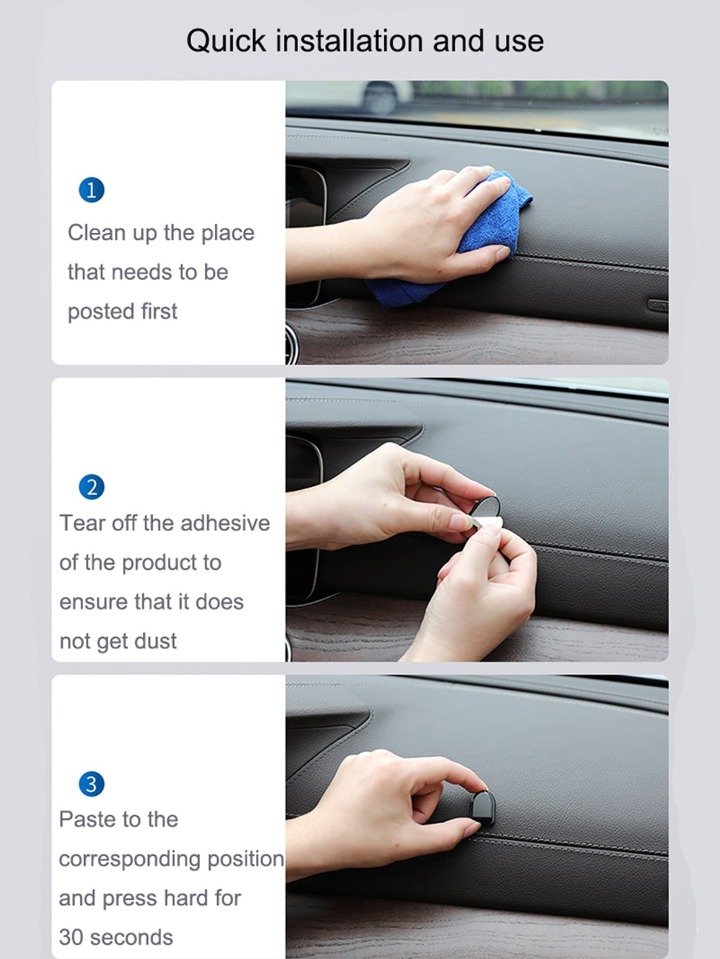 Quick installation and use

1
Clean up the place that needs to be posted first

2
Tear off the adhesive of the product to ensure that it does not get dust

3
Paste to the corresponding position and press hard for 30 seconds