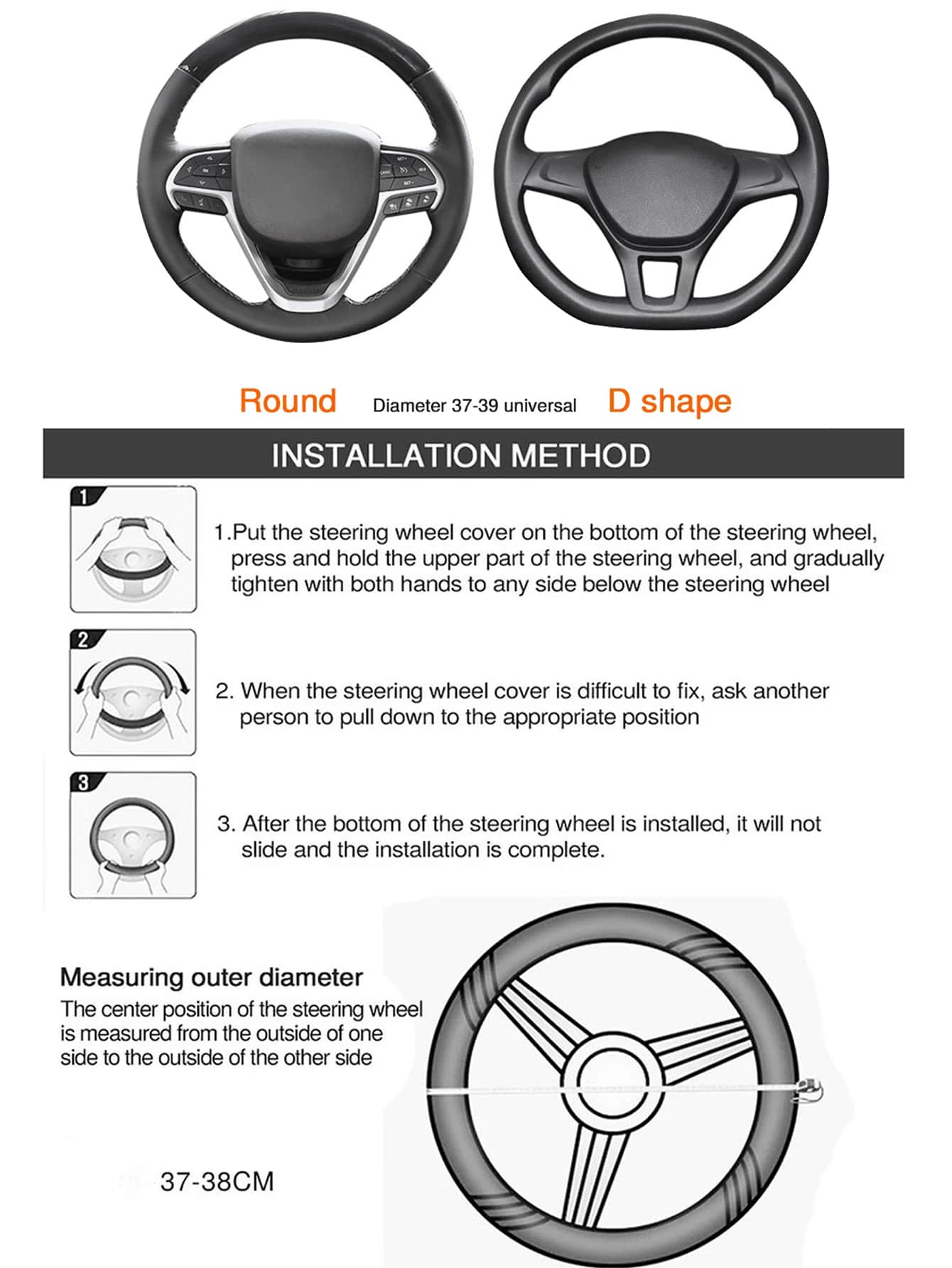 Round Diameter 37-39 universal D shape

INSTALLATION METHOD

1

1.Put the steering wheel cover on the bottom of the steering wheel, press and hold the upper part of the steering wheel, and gradually tighten with both hands to any side below the steering wheel

2

2. When the steering wheel cover is difficult to fix, ask another person to pull down to the appropriate position

3

3. After the bottom of the steering wheel is installed, it will not slide and the installation is complete.

Measuring outer diameter
The center position of the steering wheel is measured from the outside of one side to the outside of the other side

37-38CM