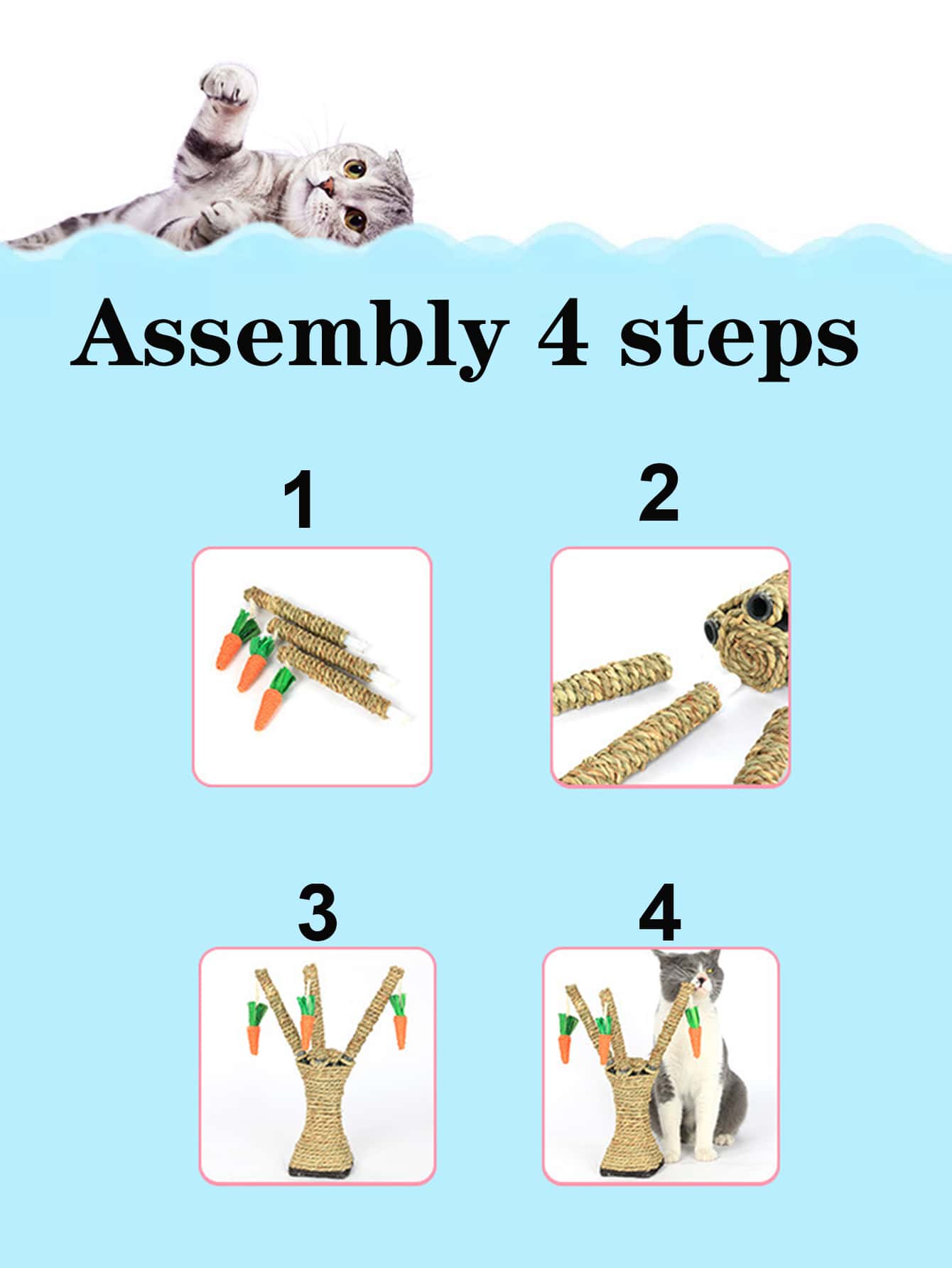 Assembly 4 steps

1

2

3

4