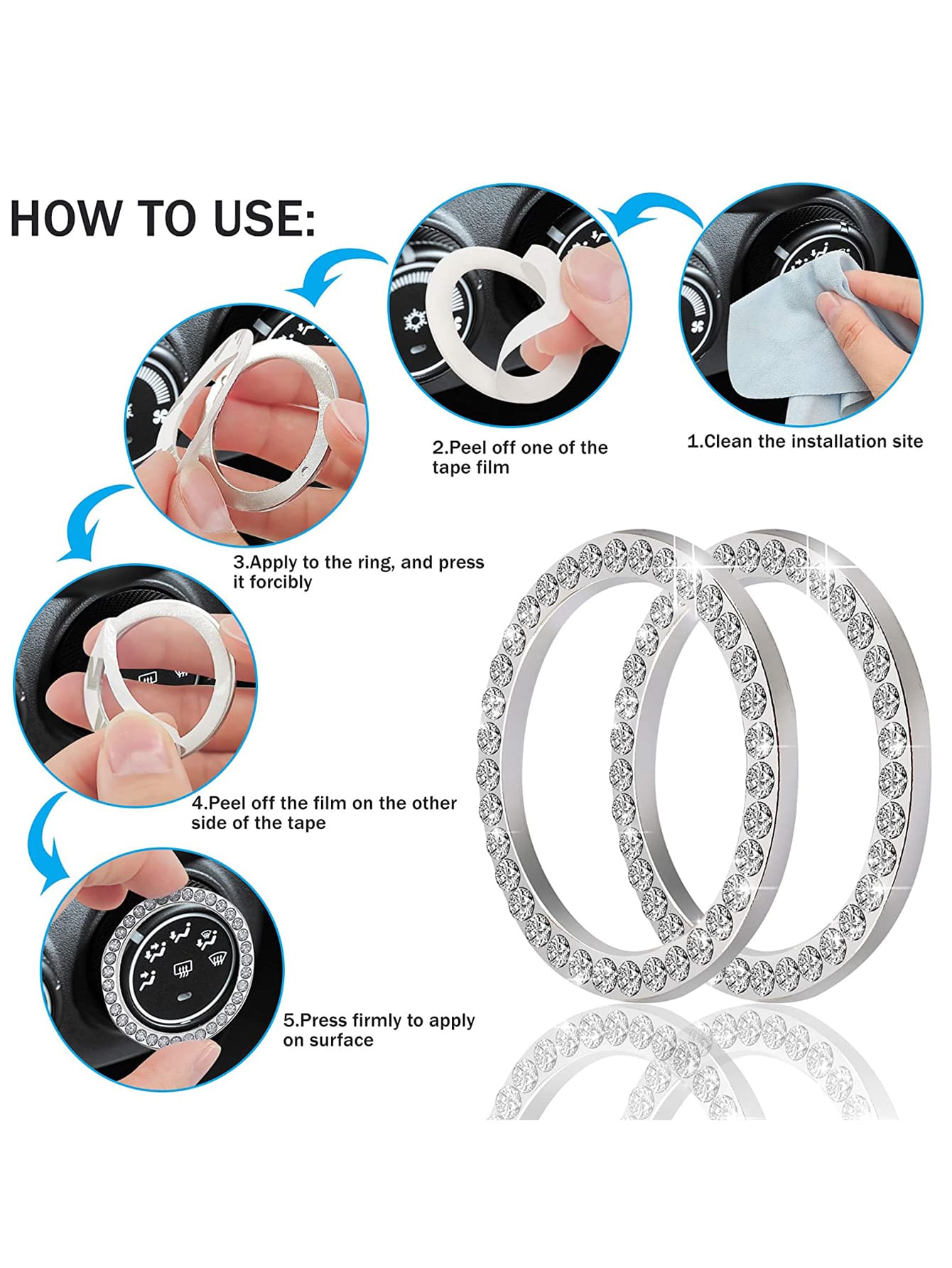 HOW TO USE:

1.Clean the installation site

2.Peel off one of the tape film

3.Apply to the ring, and press it forcibly

4.Peel off the film on the other side of the tape

5.Press firmly to apply on surface