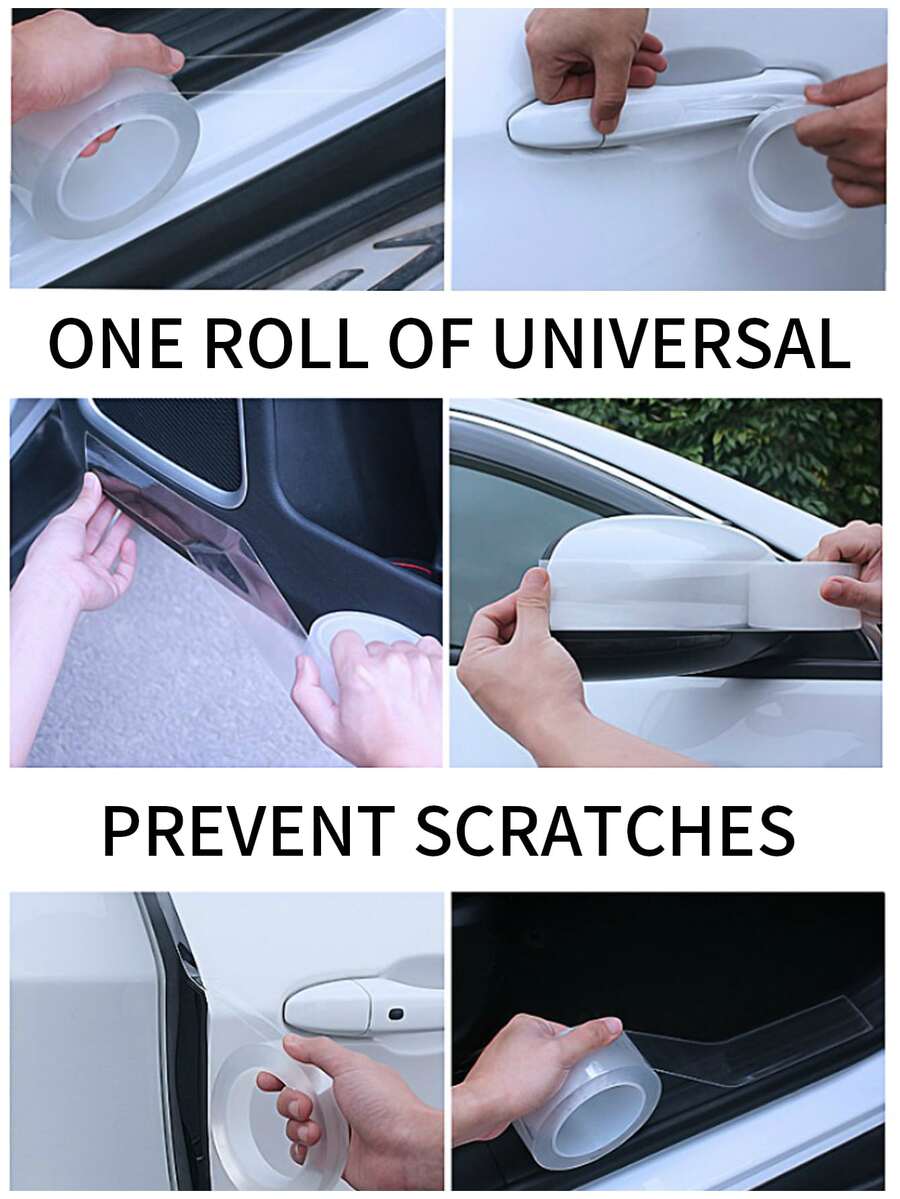 ONE ROLL OF UNIVERSAL

PREVENT SCRATCHES