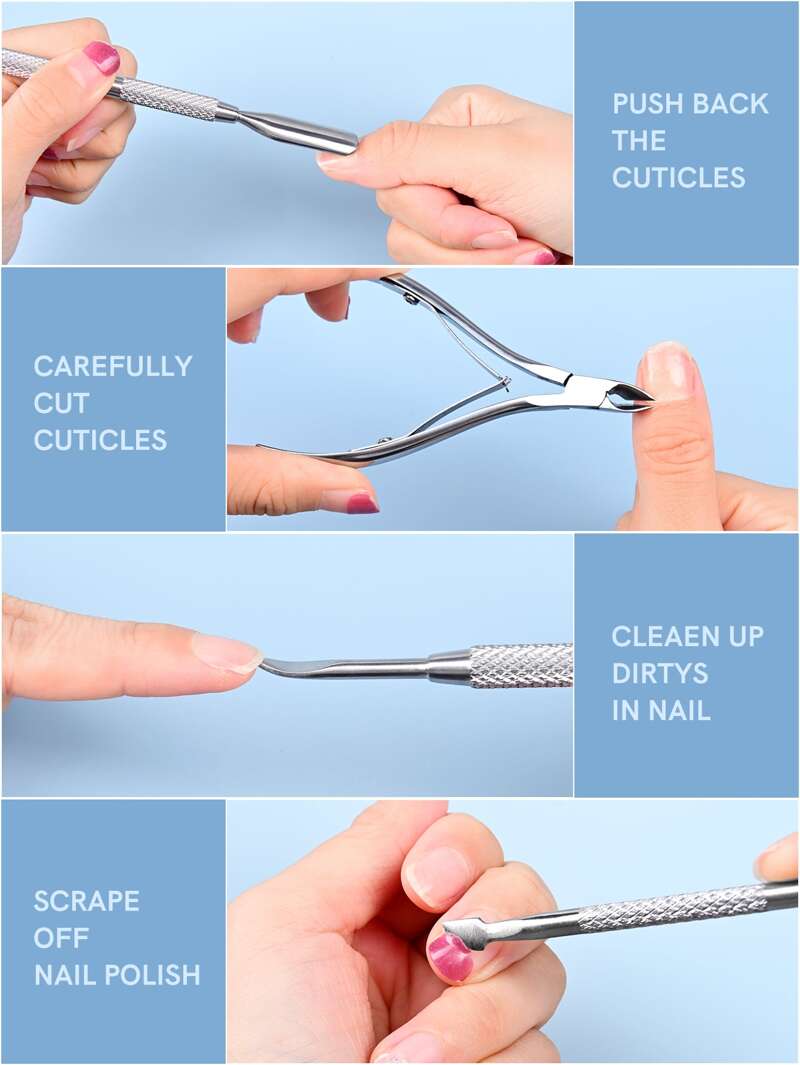 PUSH BACK
THE
CUTICLES

CAREFULLY
CUT
CUTICLES

CLEAEN UP
DIRTYS
IN NAIL

SCRAPE
OFF
NAIL POLISH