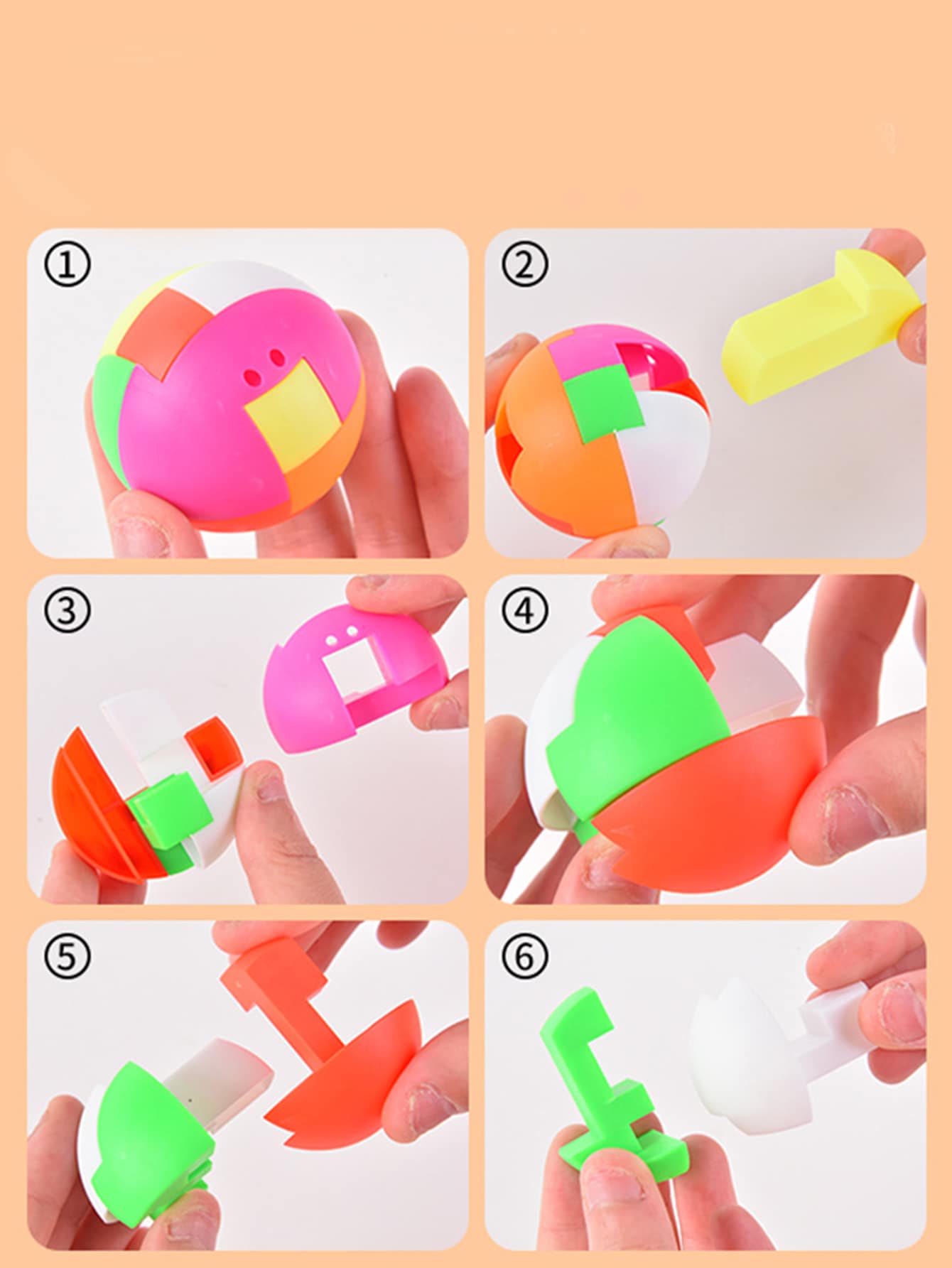 ①

②

③

④

⑤

⑥