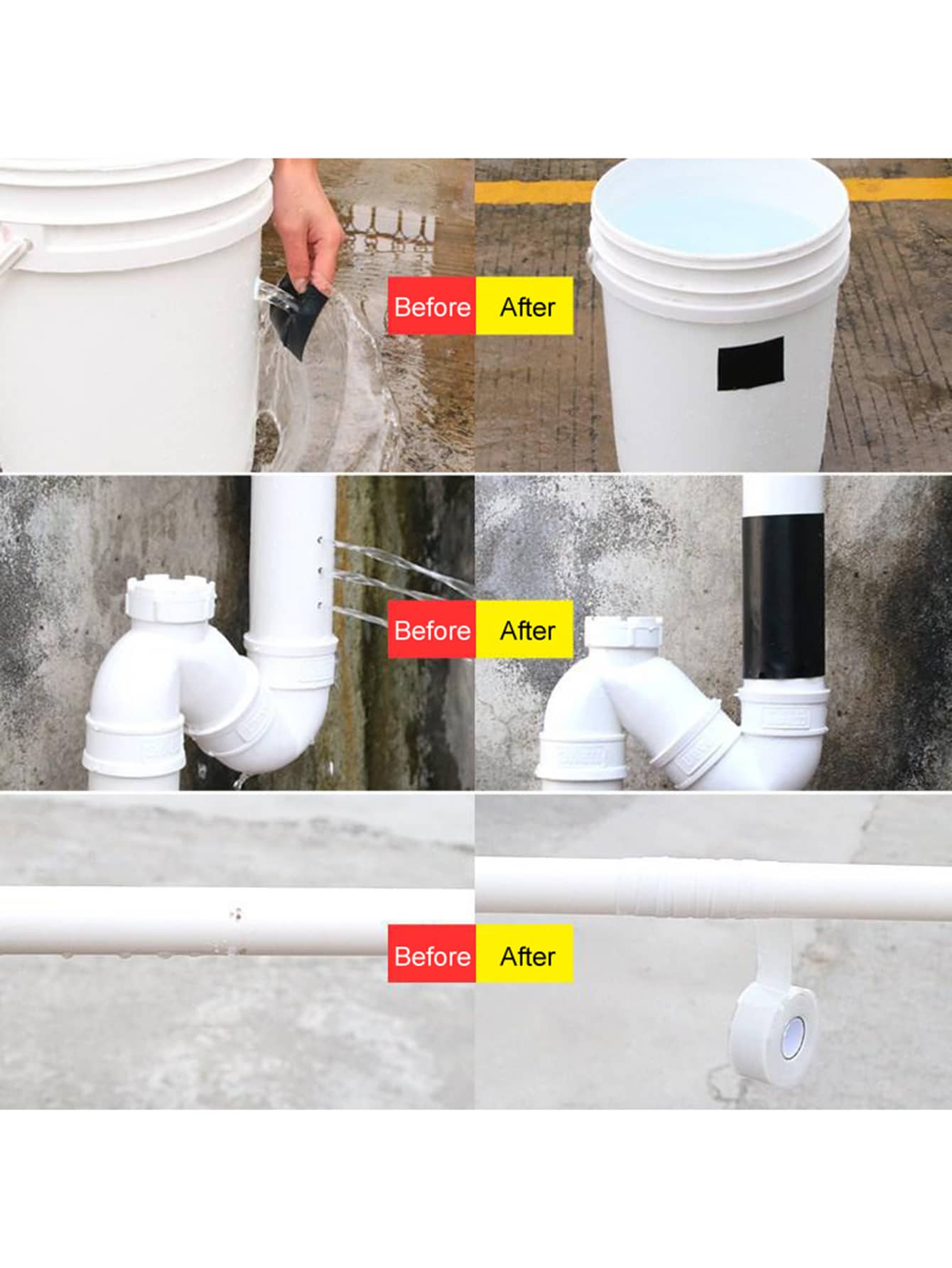 Before After

Before After

Before After