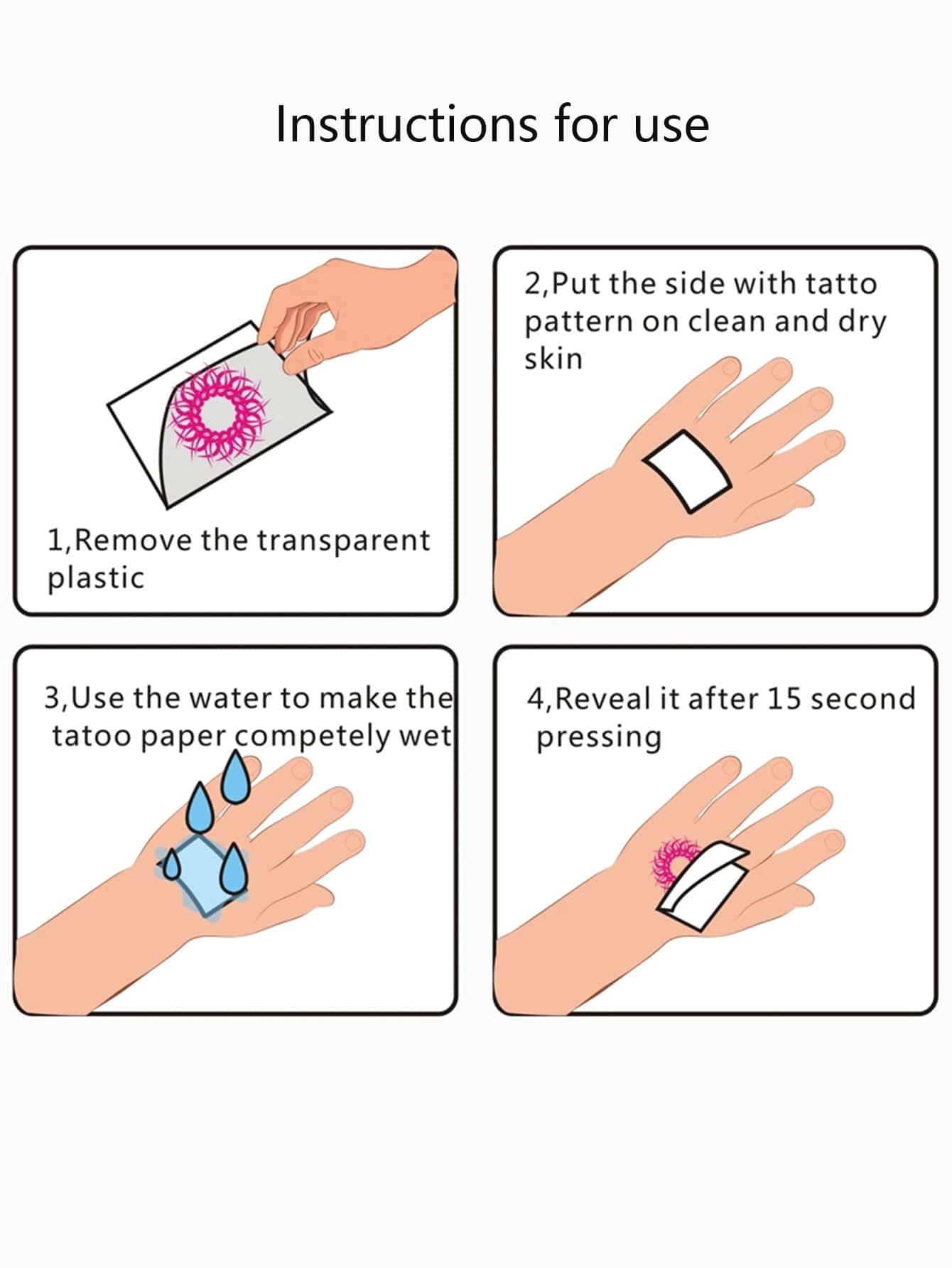 Instructions for use

1,Remove the transparent plastic

2,Put the side with tatto pattern on clean and dry skin

3,Use the water to make the tatoo paper competely wet

4,Reveal it after 15 second pressing