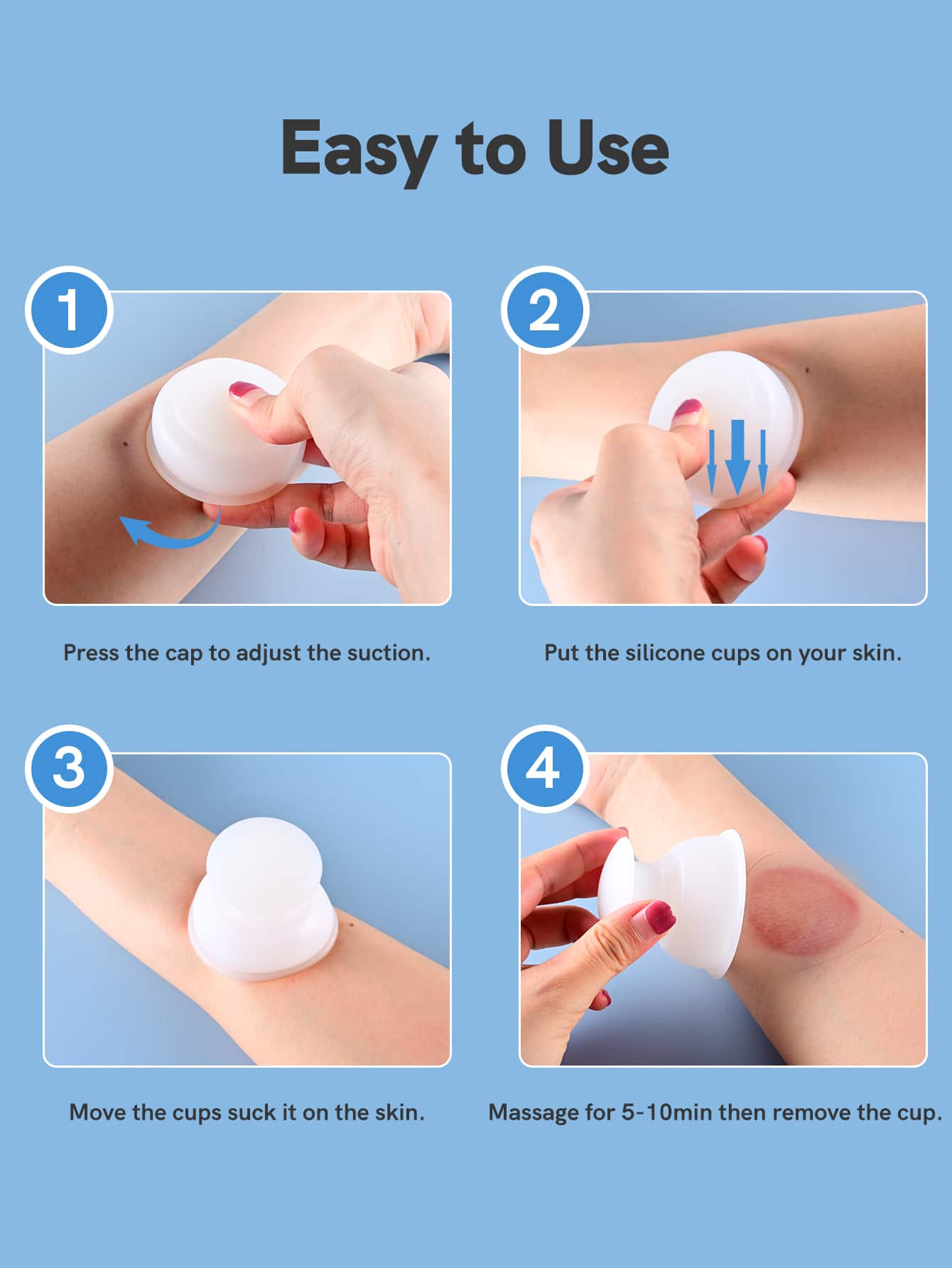 Easy to Use

1

Press the cap to adjust the suction.

2

Put the silicone cups on your skin.

3

Move the cups suck it on the skin.

4

Massage for 5-10min then remove the cup.