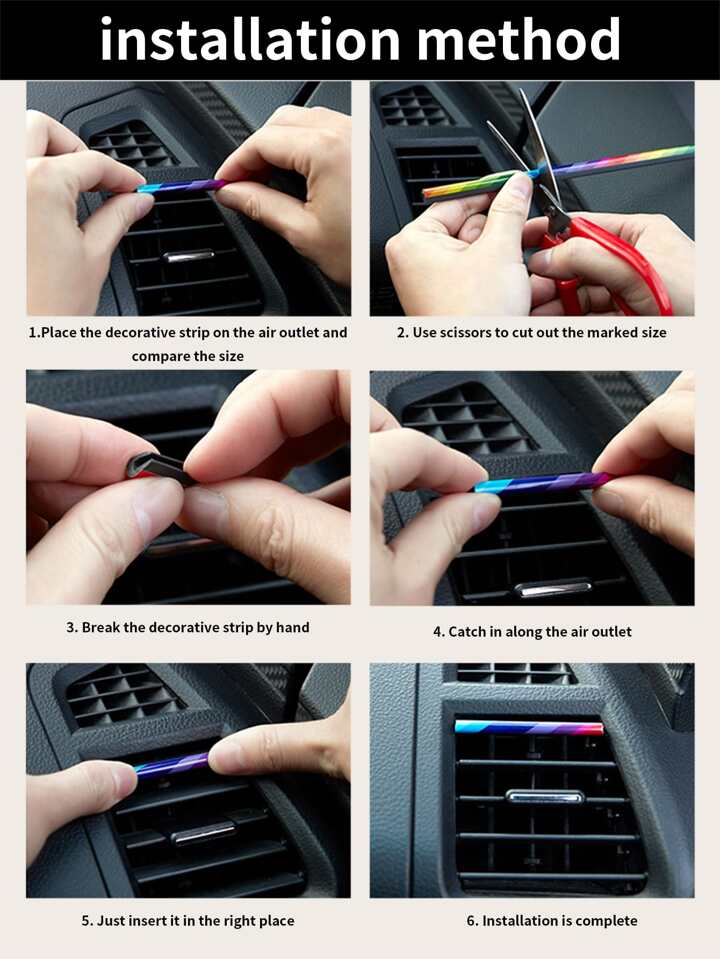 installation method

1.Place the decorative strip on the air outlet and compare the size

2. Use scissors to cut out the marked size

3. Break the decorative strip by hand

4. Catch in along the air outlet

5. Just insert it in the right place

6. Installation is complete