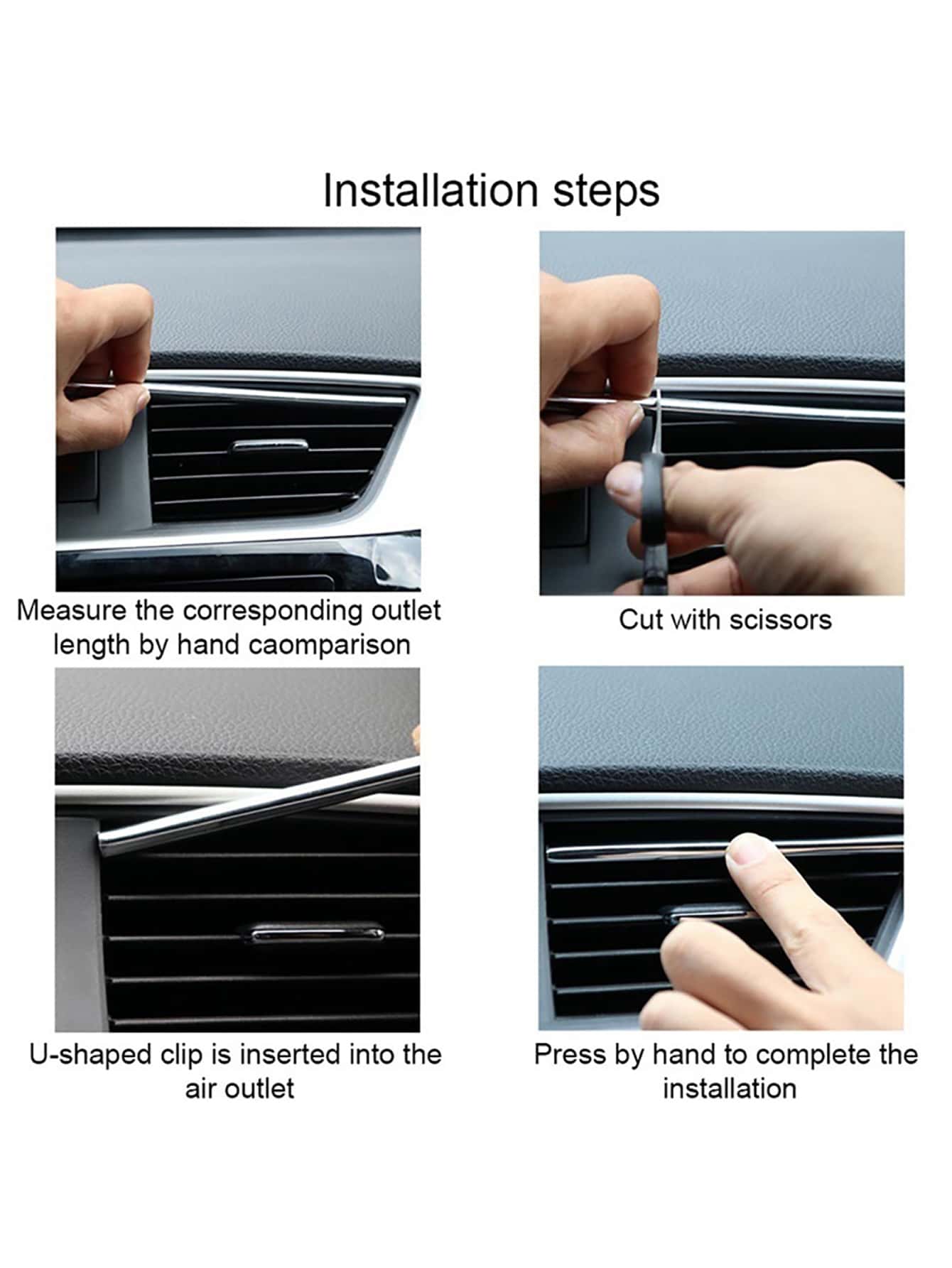 Installation steps

Measure the corresponding outlet length by hand caomparison

Cut with scissors

U-shaped clip is inserted into the air outlet

Press by hand to complete the installation