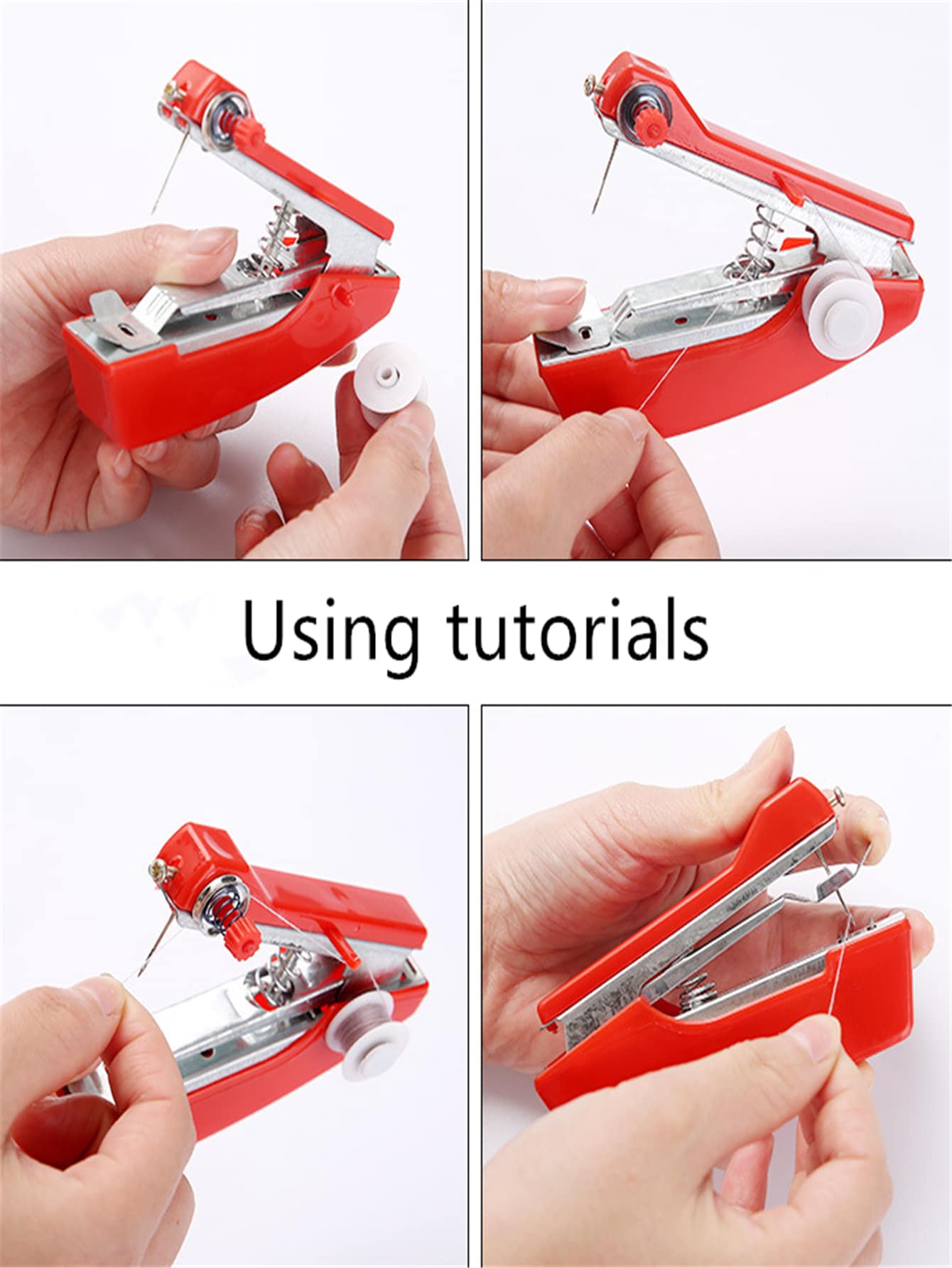 Using tutorials