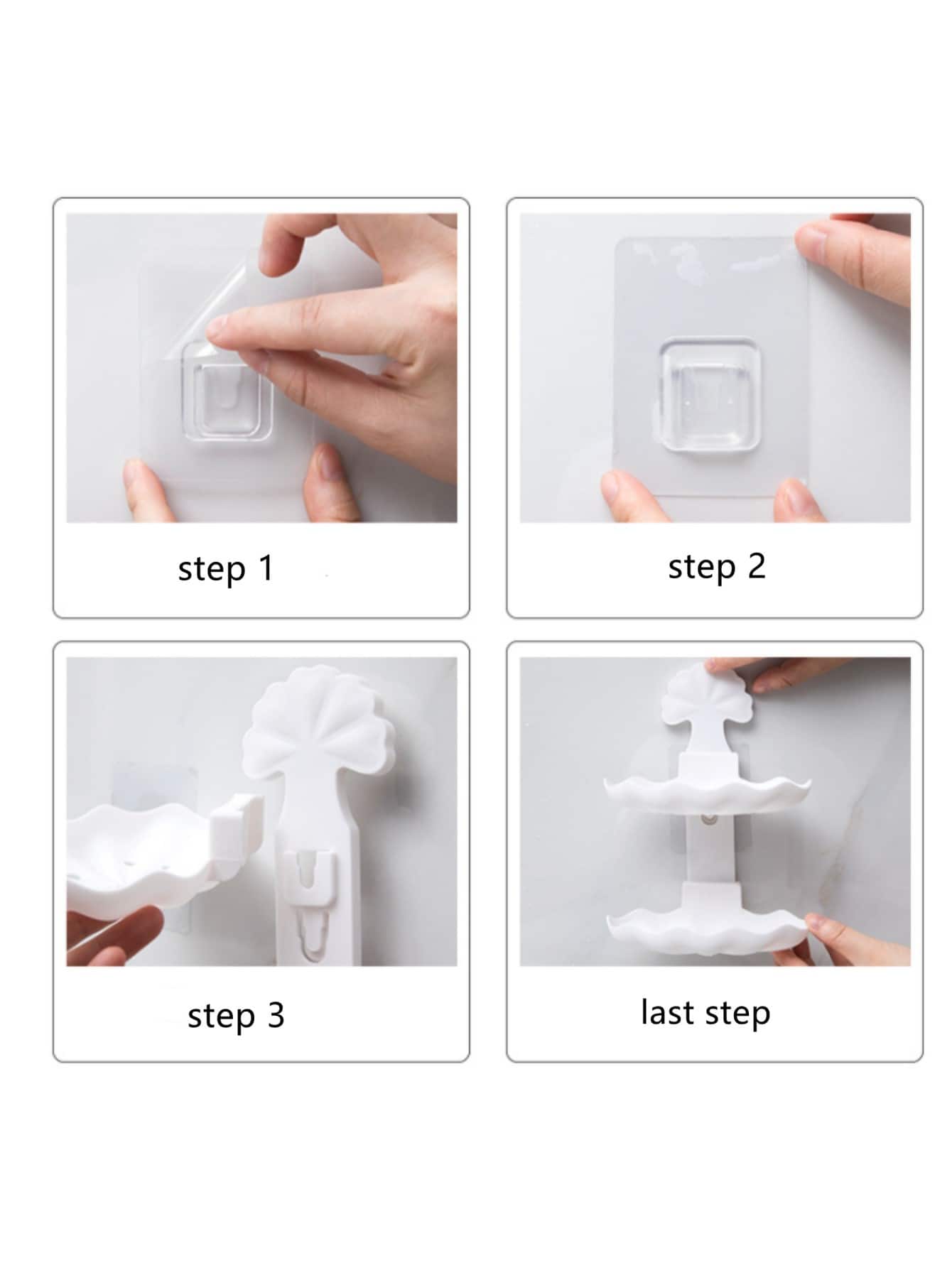 step 1

step 2

step 3

last step