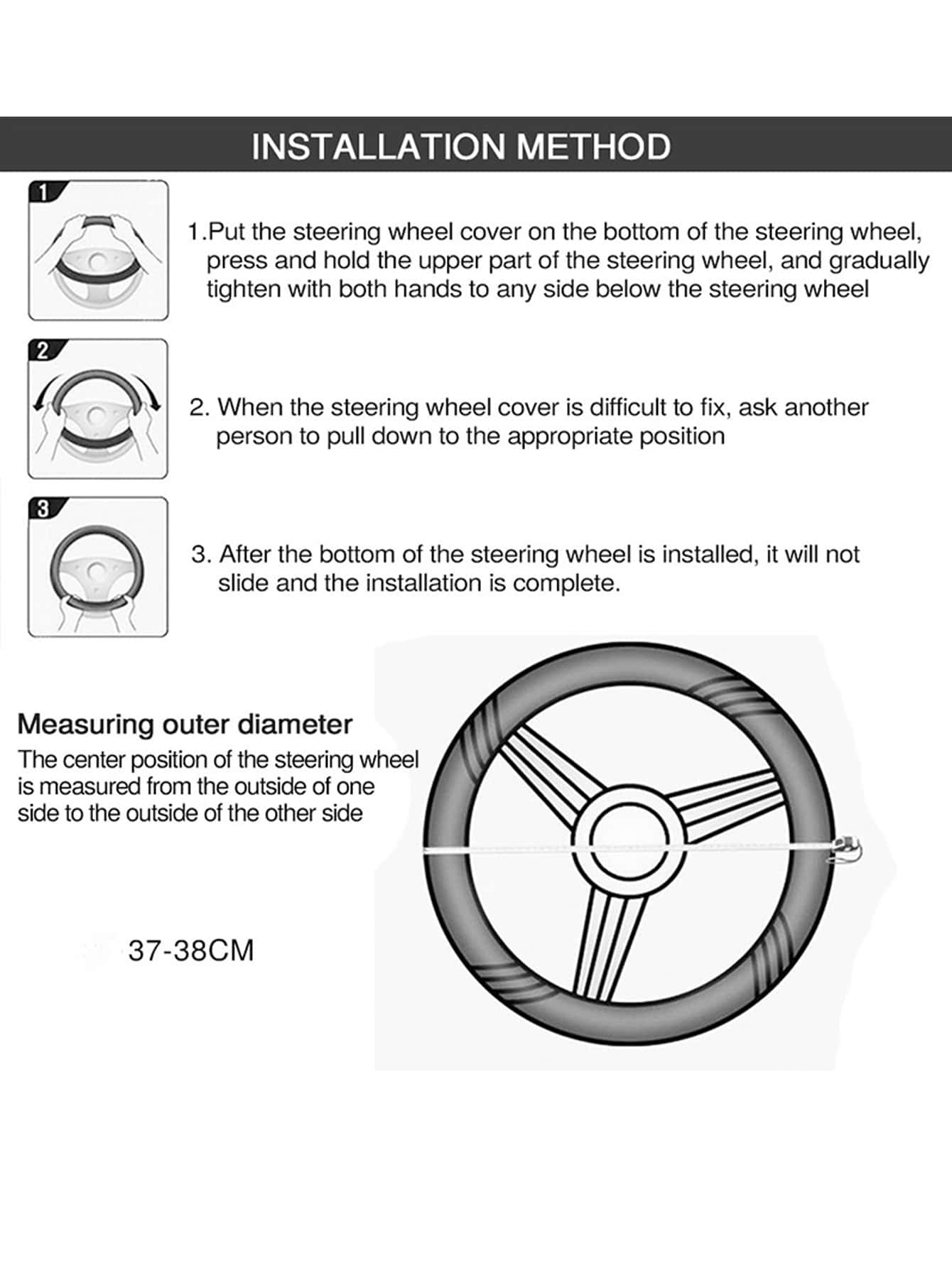 INSTALLATION METHOD

1

1.Put the steering wheel cover on the bottom of the steering wheel, press and hold the upper part of the steering wheel, and gradually tighten with both hands to any side below the steering wheel

2

2. When the steering wheel cover is difficult to fix, ask another person to pull down to the appropriate position

3

3. After the bottom of the steering wheel is installed, it will not slide and the installation is complete.

Measuring outer diameter
The center position of the steering wheel is measured from the outside of one side to the outside of the other side

37-38CM