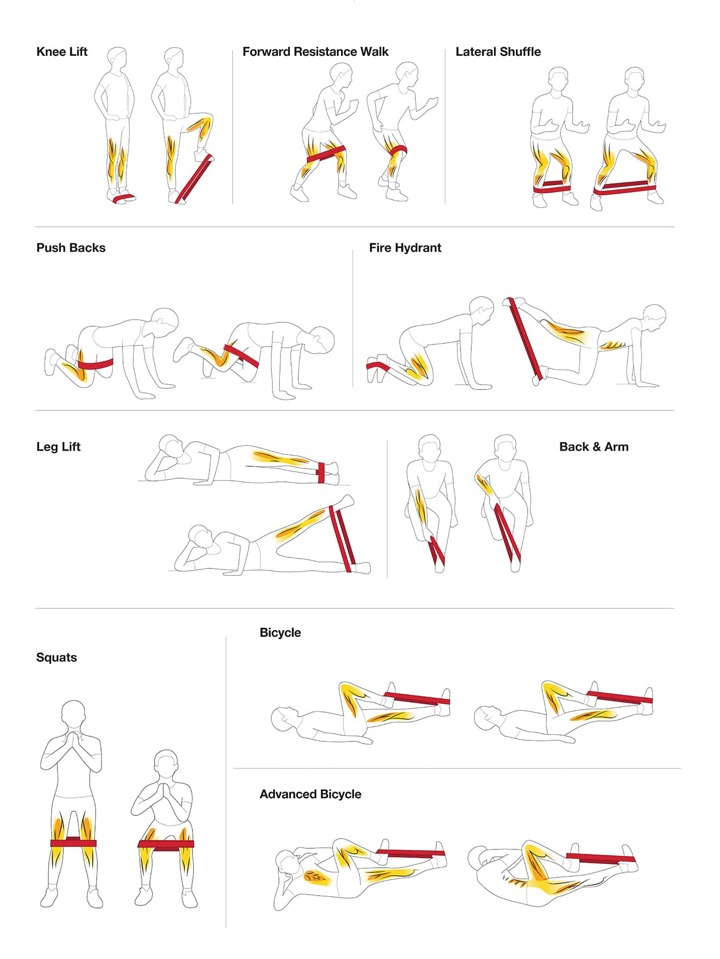 Knee Lift

Forward Resistance Walk

Lateral Shuffle

Push Backs

Fire Hydrant

Leg Lift

Back & Arm

Squats

Bicycle

Advanced Bicycle