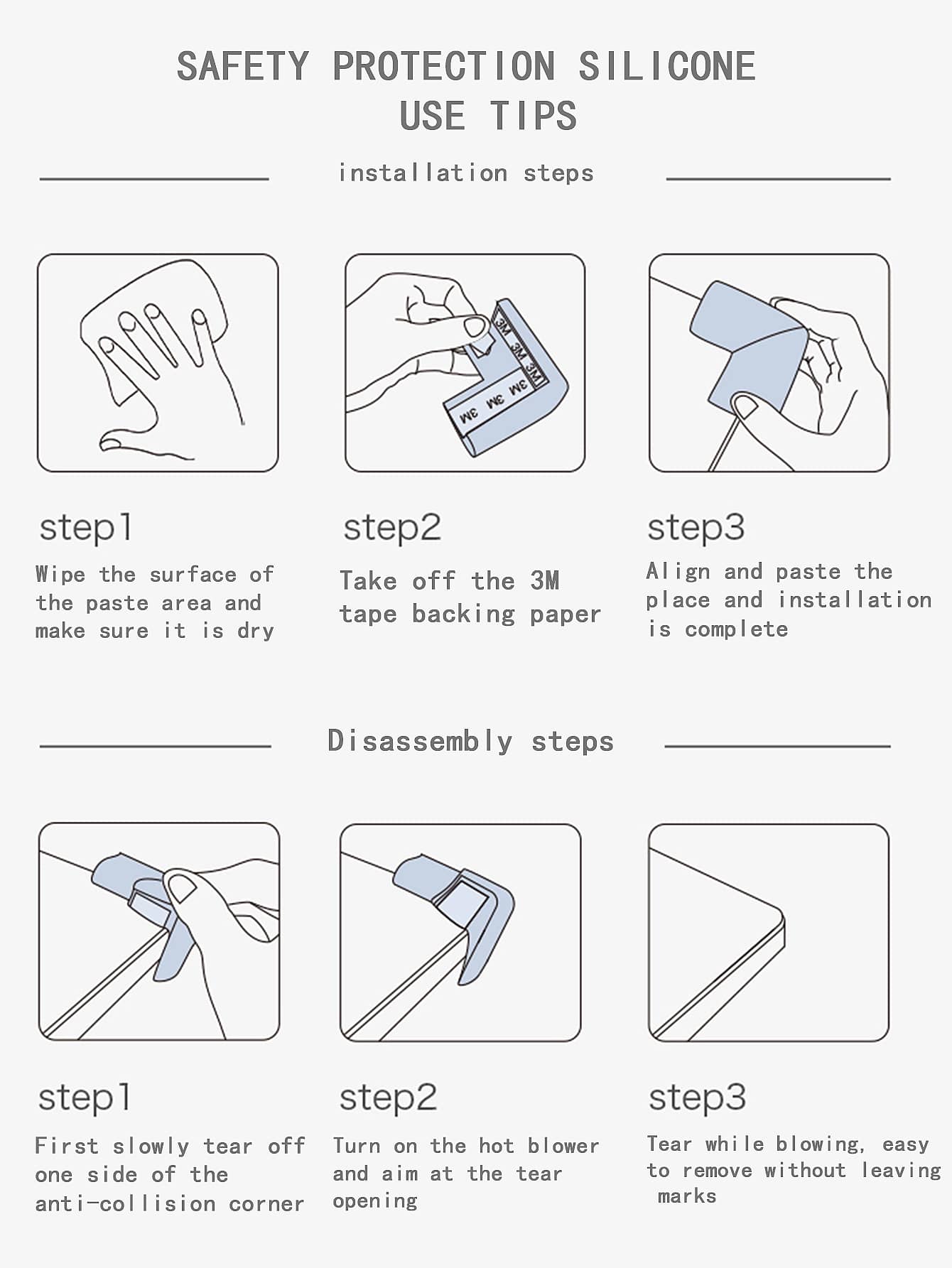 SAFETY PROTECTION SILICONE USE TIPS

installation steps

3M 3M 3M

3M 3M 3M

step1

Wipe the surface of the paste area and make sure it is dry

step2

Take off the 3M tape backing paper

step3

Align and paste the place and installation is complete

Disassembly steps

step1

First slowly tear off one side of the anti-collision corner

step2

Turn on the hot blower and aim at the tear opening

step3

Tear while blowing, easy to remove without leaving marks