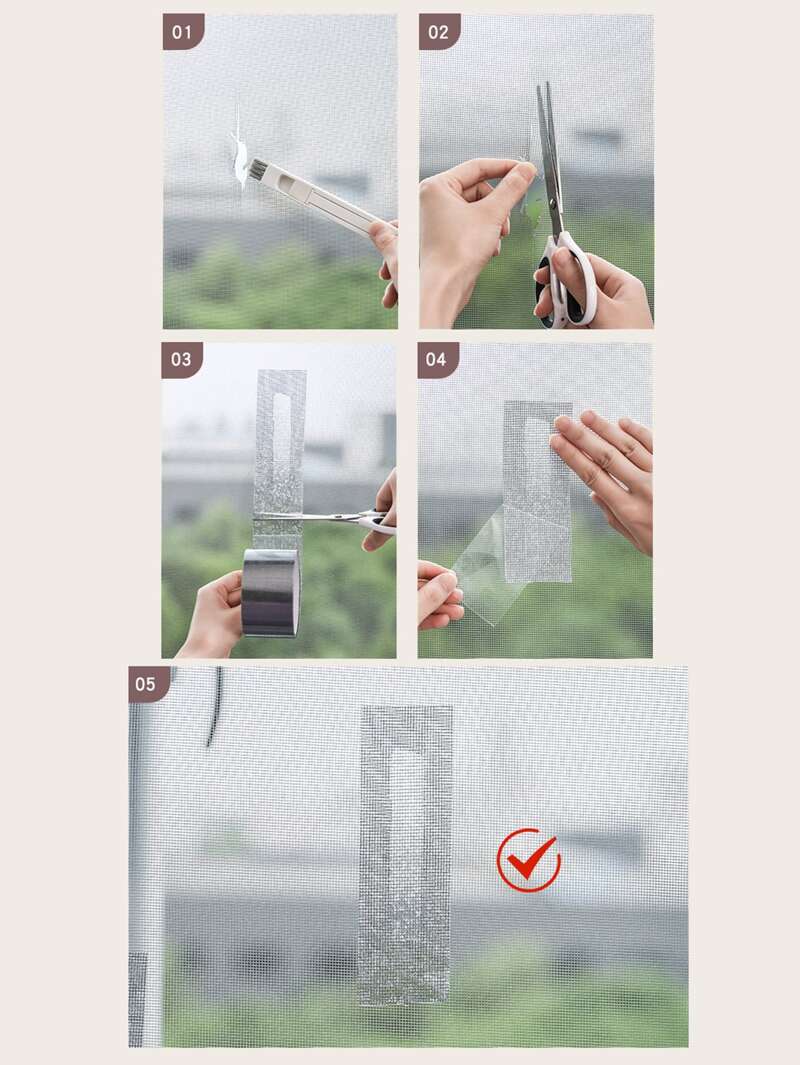 01

02

03

04

05