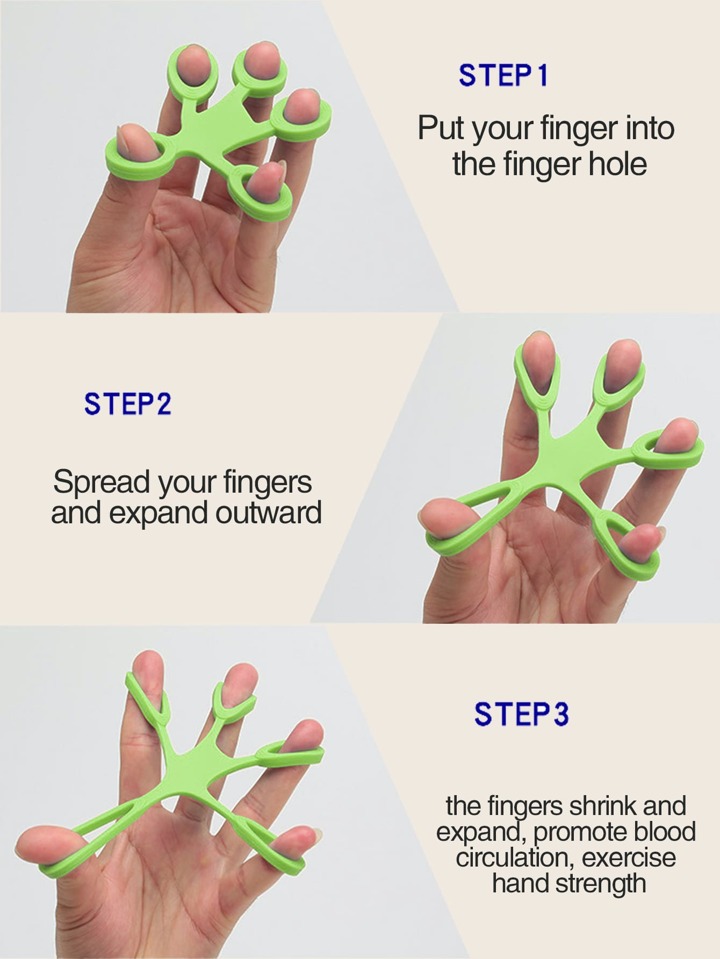 STEP1

Put your finger into the finger hole

STEP2

Spread your fingers and expand outward

STEP3

the fingers shrink and expand, promote blood circulation, exercise hand strength