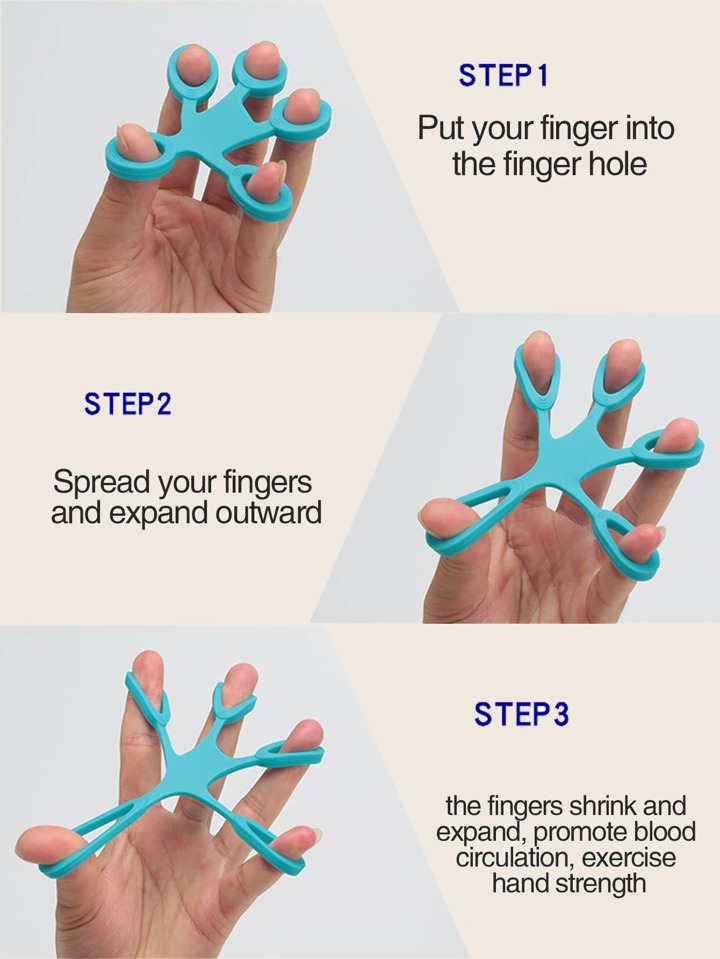 STEP1

Put your finger into the finger hole

STEP2

Spread your fingers and expand outward

STEP3

the fingers shrink and expand, promote blood circulation, exercise hand strength