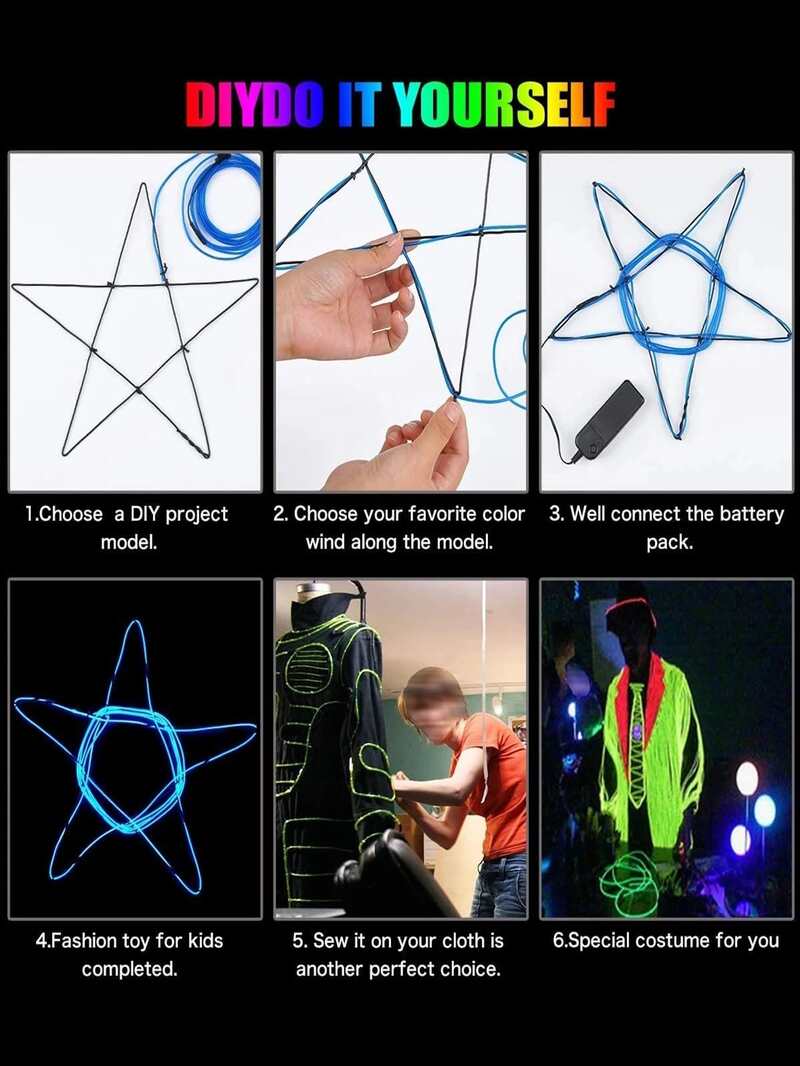 DIYDO IT YOURSELF

1.Choose a DIY project model.

2. Choose your favorite color wind along the model.

3. Well connect the battery pack.

4.Fashion toy for kids completed.

5. Sew it on your cloth is another perfect choice.

6.Special costume for you