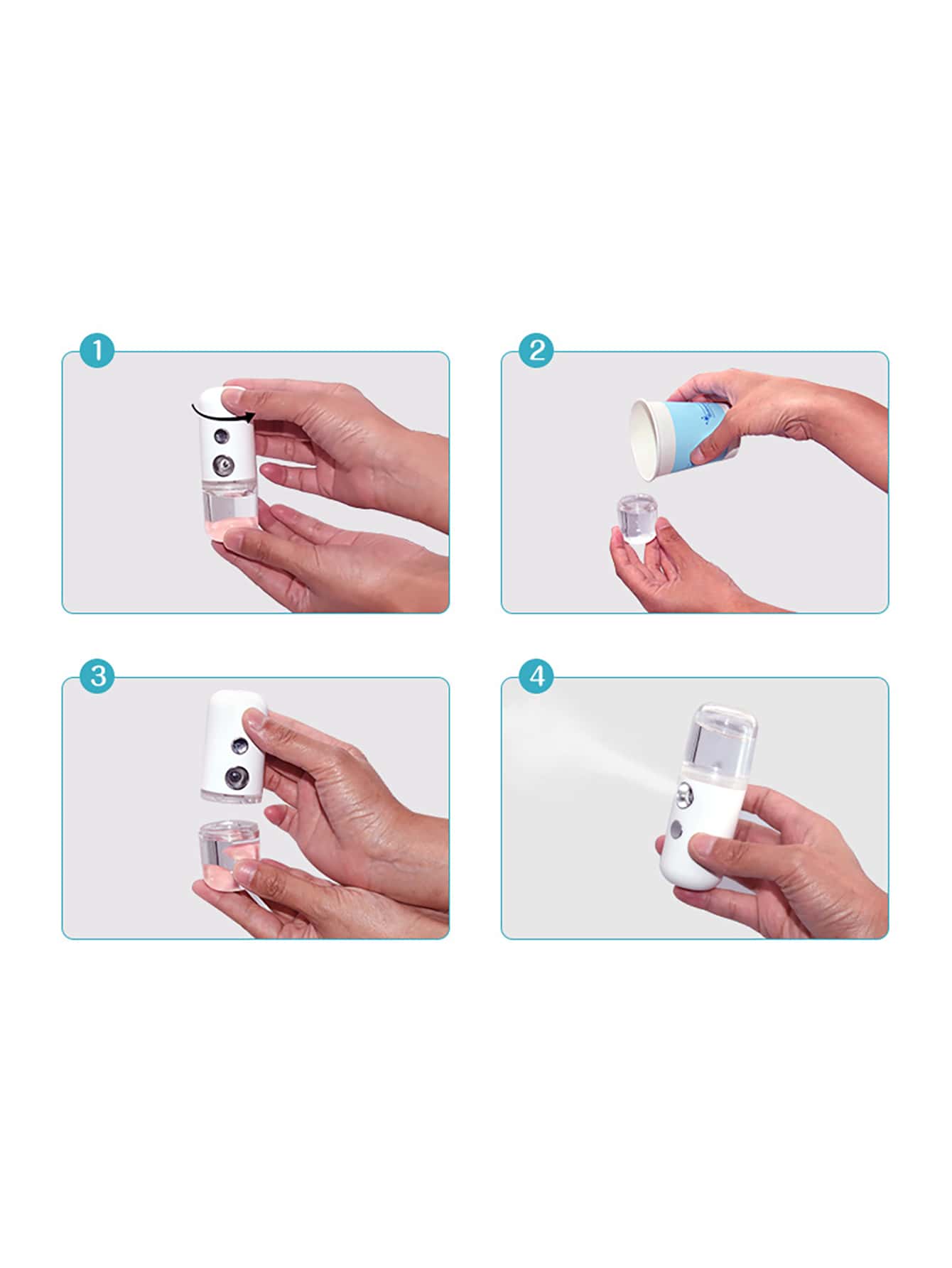 1

2

3

4