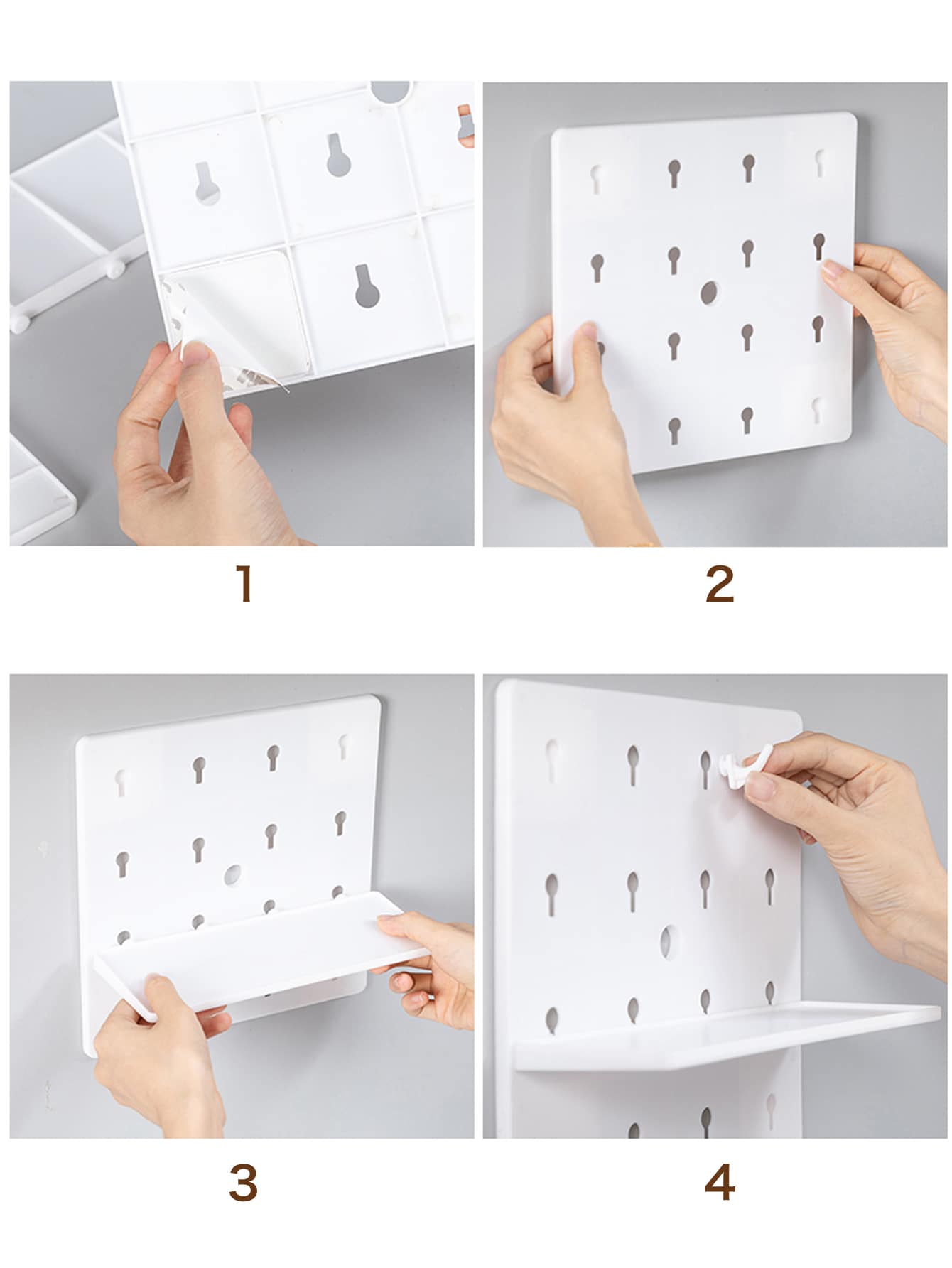 1

2

3

4