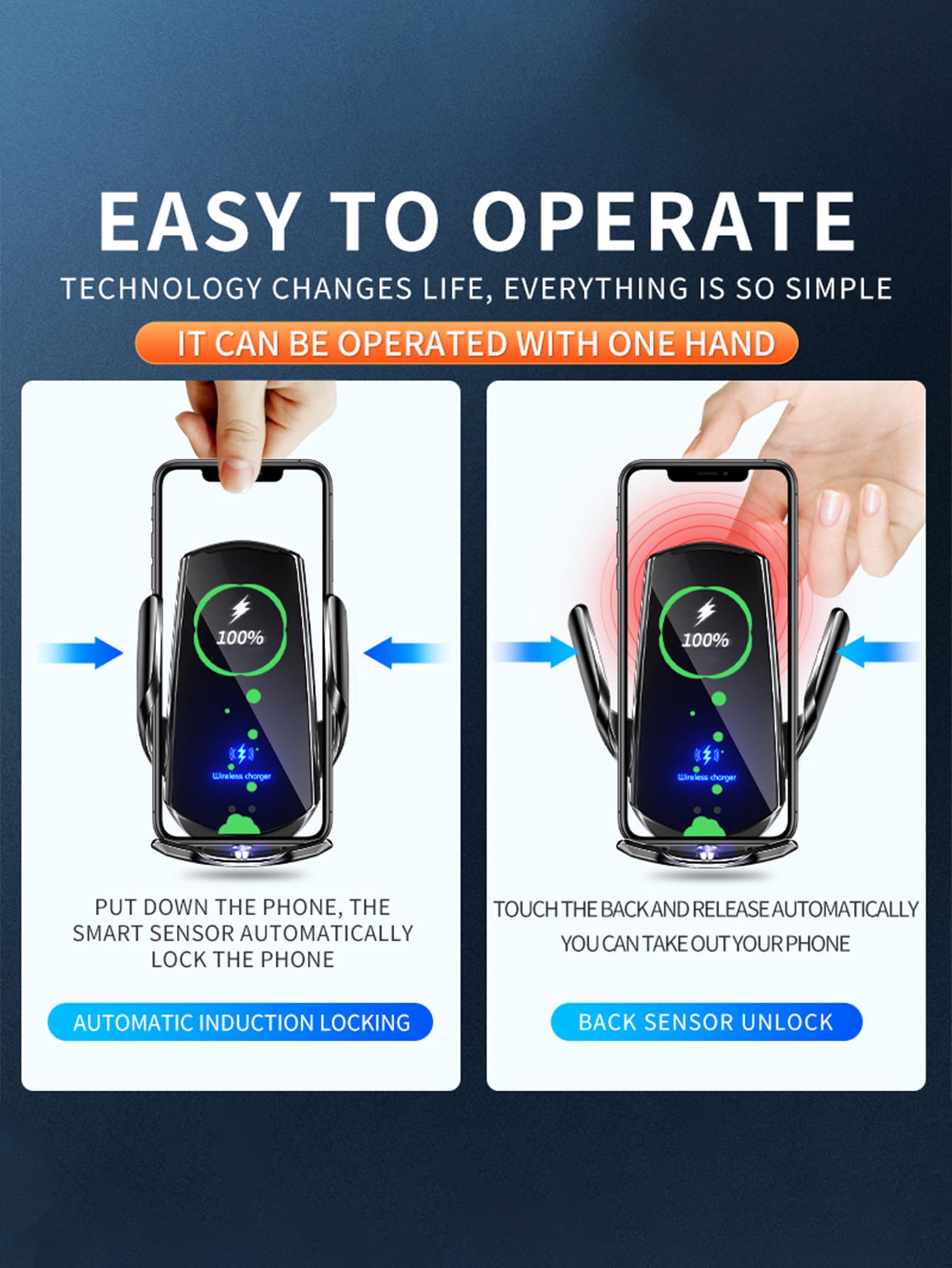 EASY TO OPERATE

TECHNOLOGY CHANGES LIFE, EVERYTHING IS SO SIMPLE

IT CAN BE OPERATED WITH ONE HAND

100%

Wireless charger

PUT DOWN THE PHONE, THE SMART SENSOR AUTOMATICALLY LOCK THE PHONE

AUTOMATIC INDUCTION LOCKING

100%

Wireless charger

TOUCH THE BACK AND RELEASE AUTOMATICALLY YOU CAN TAKE OUT YOUR PHONE

BACK SENSOR UNLOCK