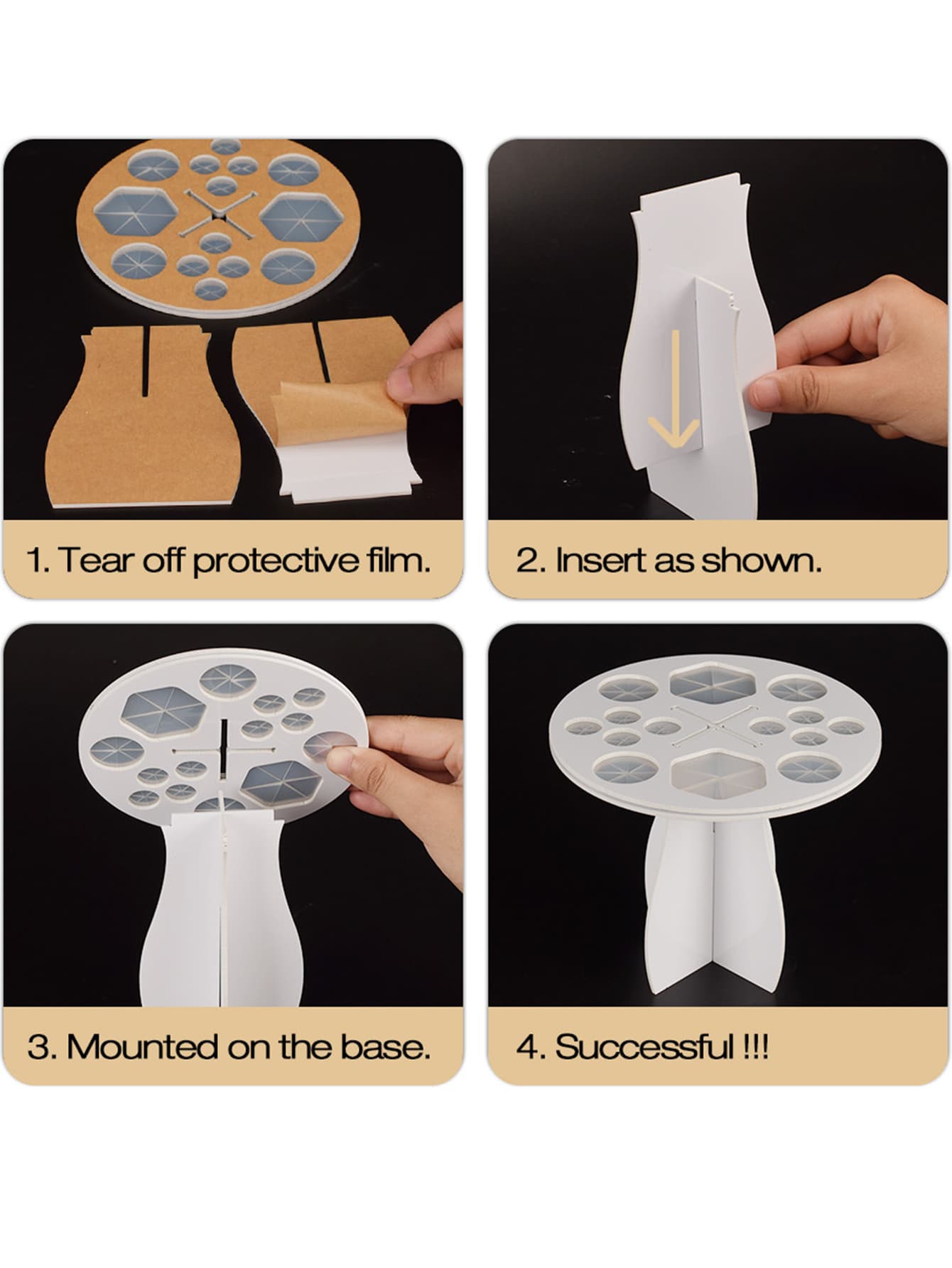 1. Tear off protective film.

2. Insert as shown.

3. Mounted on the base.

4. Successful !!!