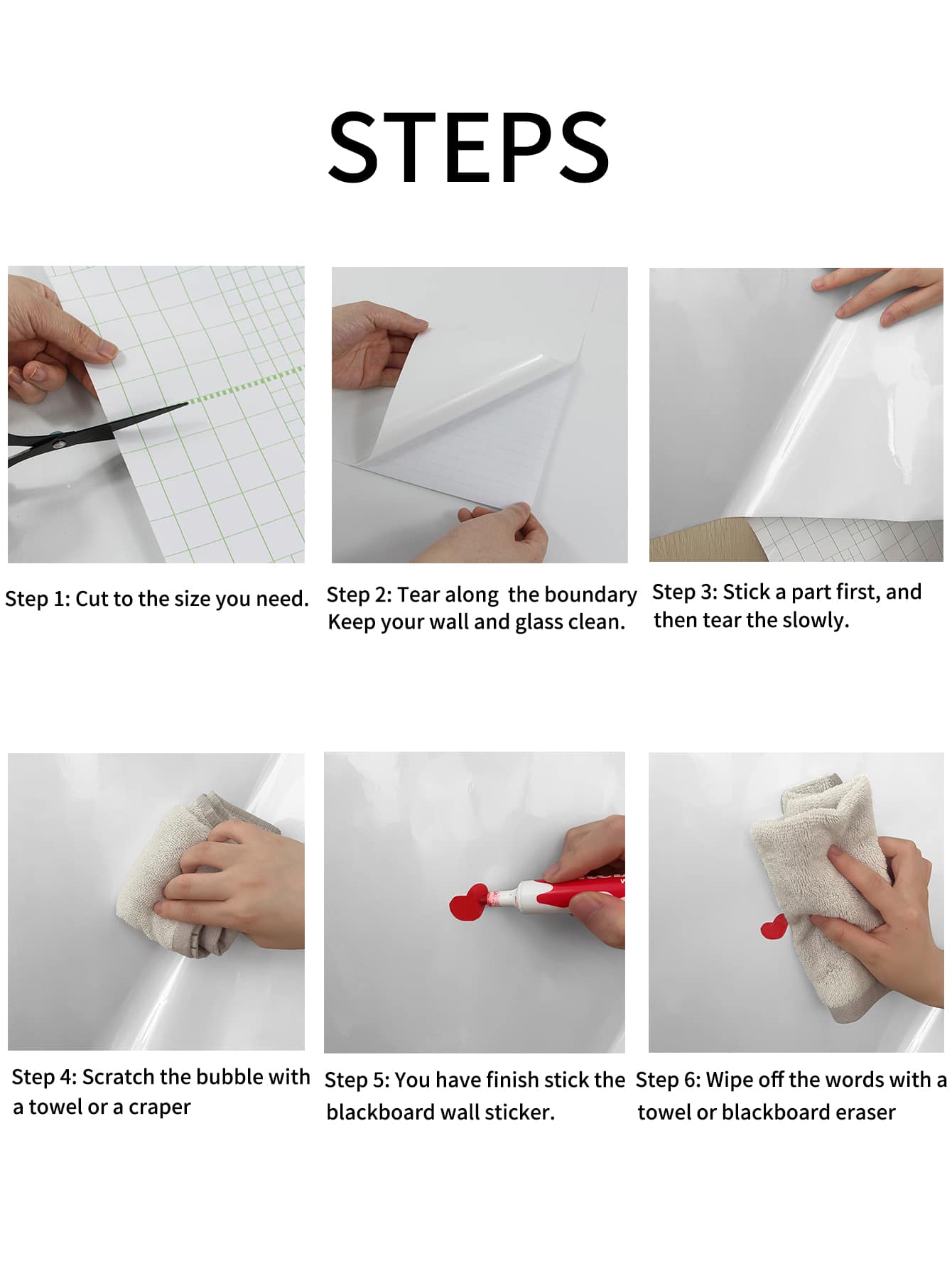 STEPS

Step 1: Cut to the size you need.

Step 2: Tear along the boundary Keep your wall and glass clean.

Step 3: Stick a part first, and then tear the slowly.

Step 4: Scratch the bubble with a towel or a craper

Step 5: You have finish stick the blackboard wall sticker.

Step 6: Wipe off the words with a towel or blackboard eraser